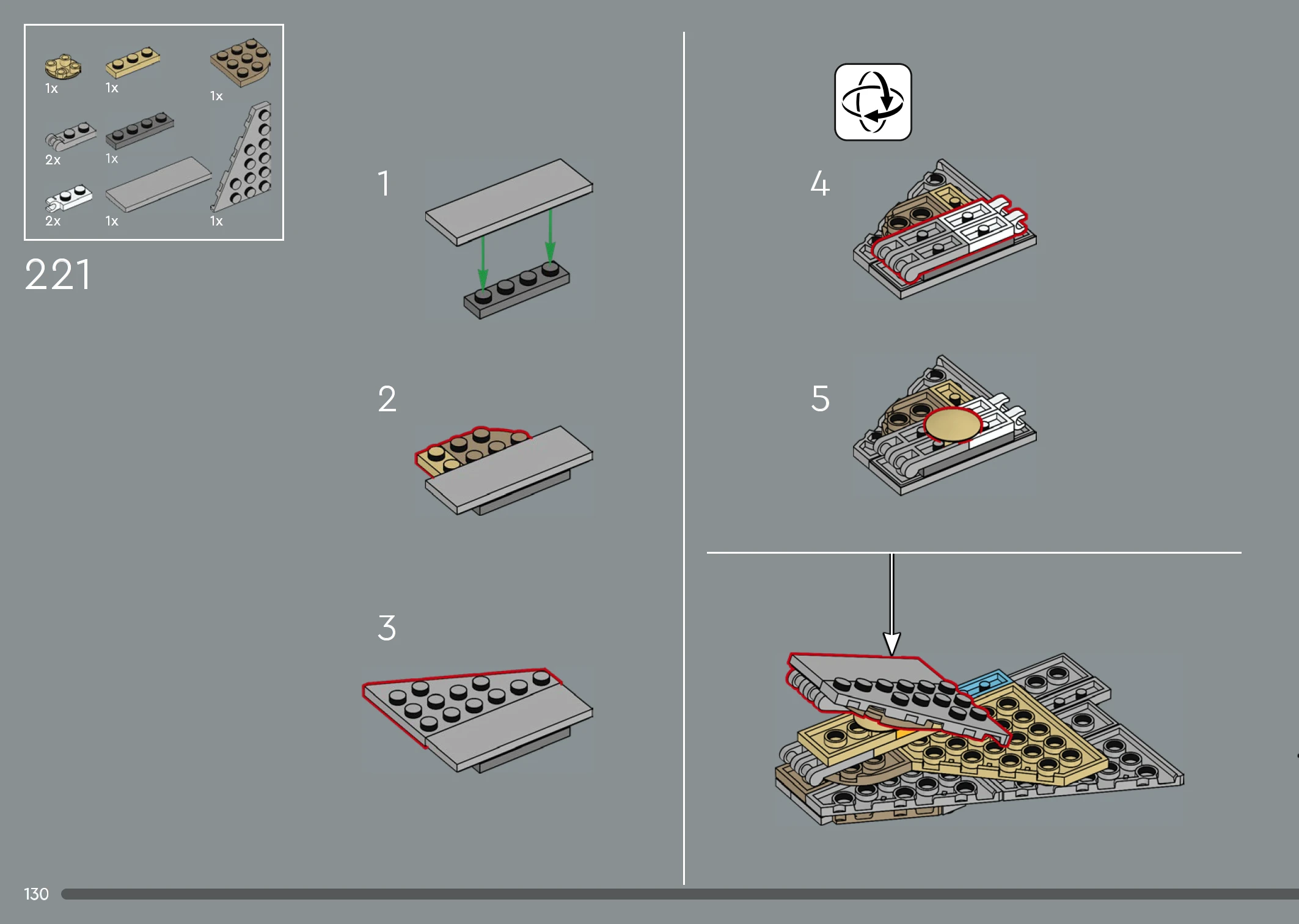 1x 1x 1x
2x 1x
2x 1x 1x

221

1

2

3

4

5

130