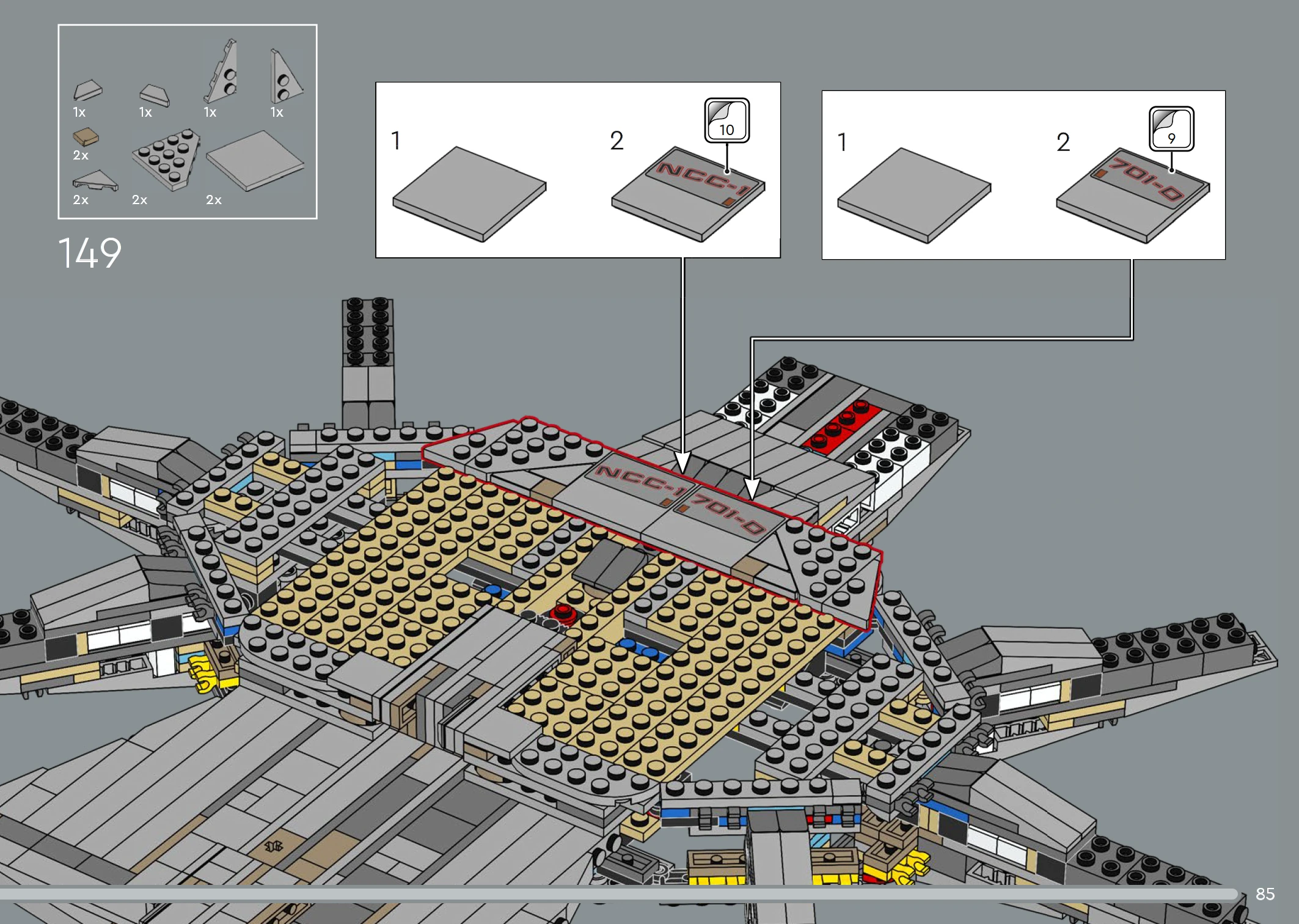 1x 1x 1x 1x
2x
2x 2x 2x

149

1
2
10
NCC-1

1
2
9
701-D

NCC-1 701-D

85