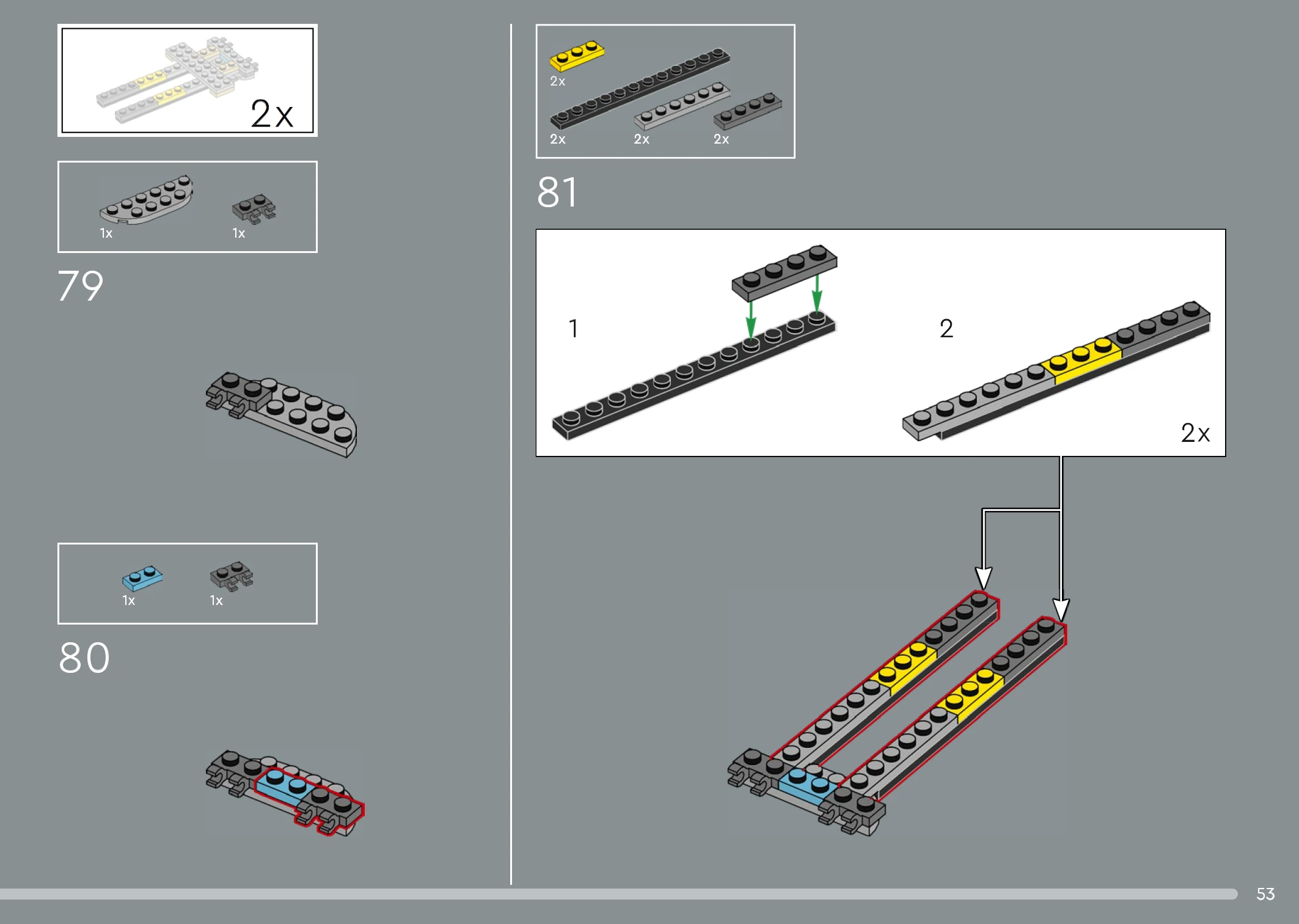 2x

1x
1x

79

1x
1x

80

2x

2x
2x
2x

81

1

2

2x

53