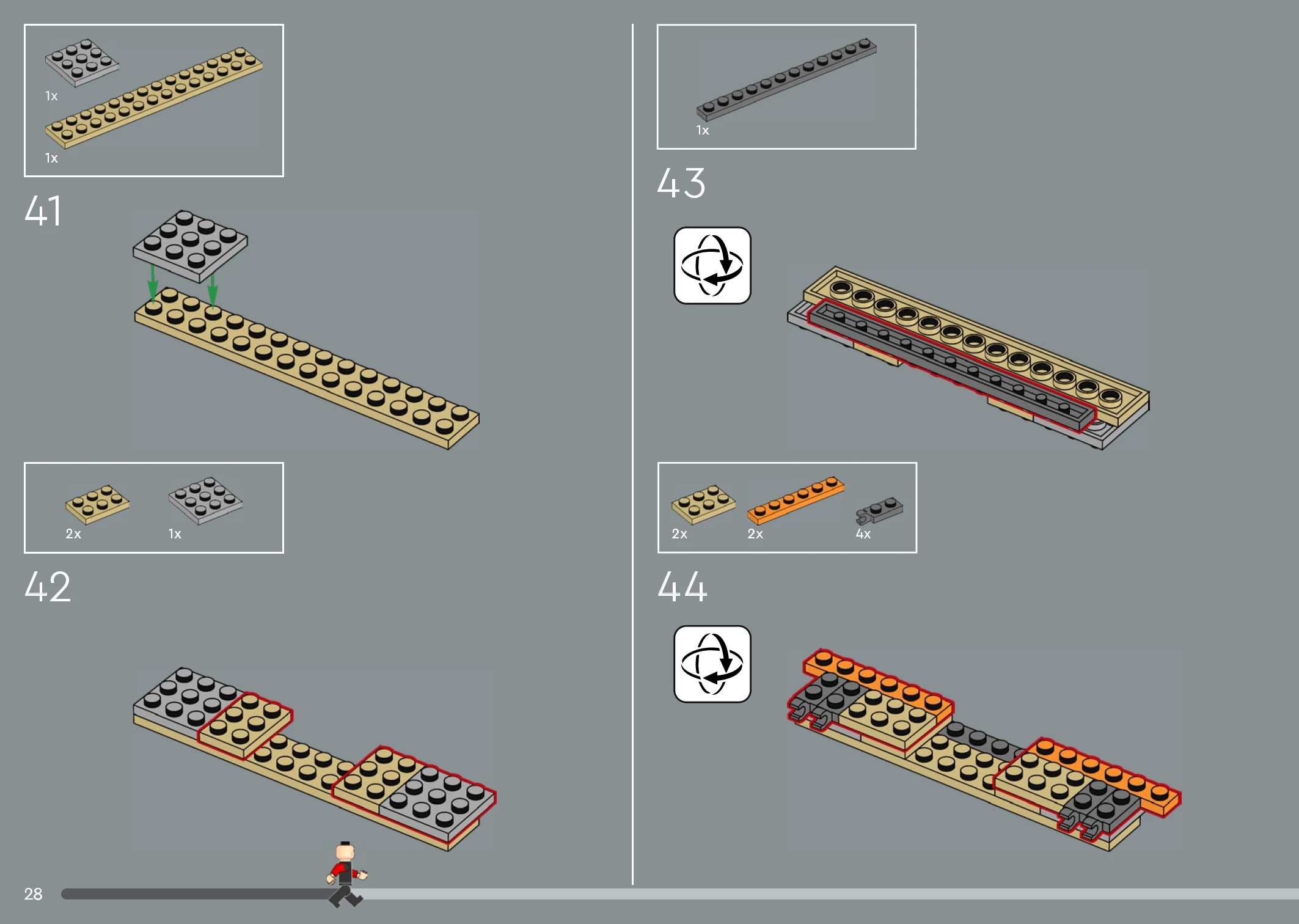 1x

1x

41

2x

1x

42

1x

43

2x

2x

4x

44

28