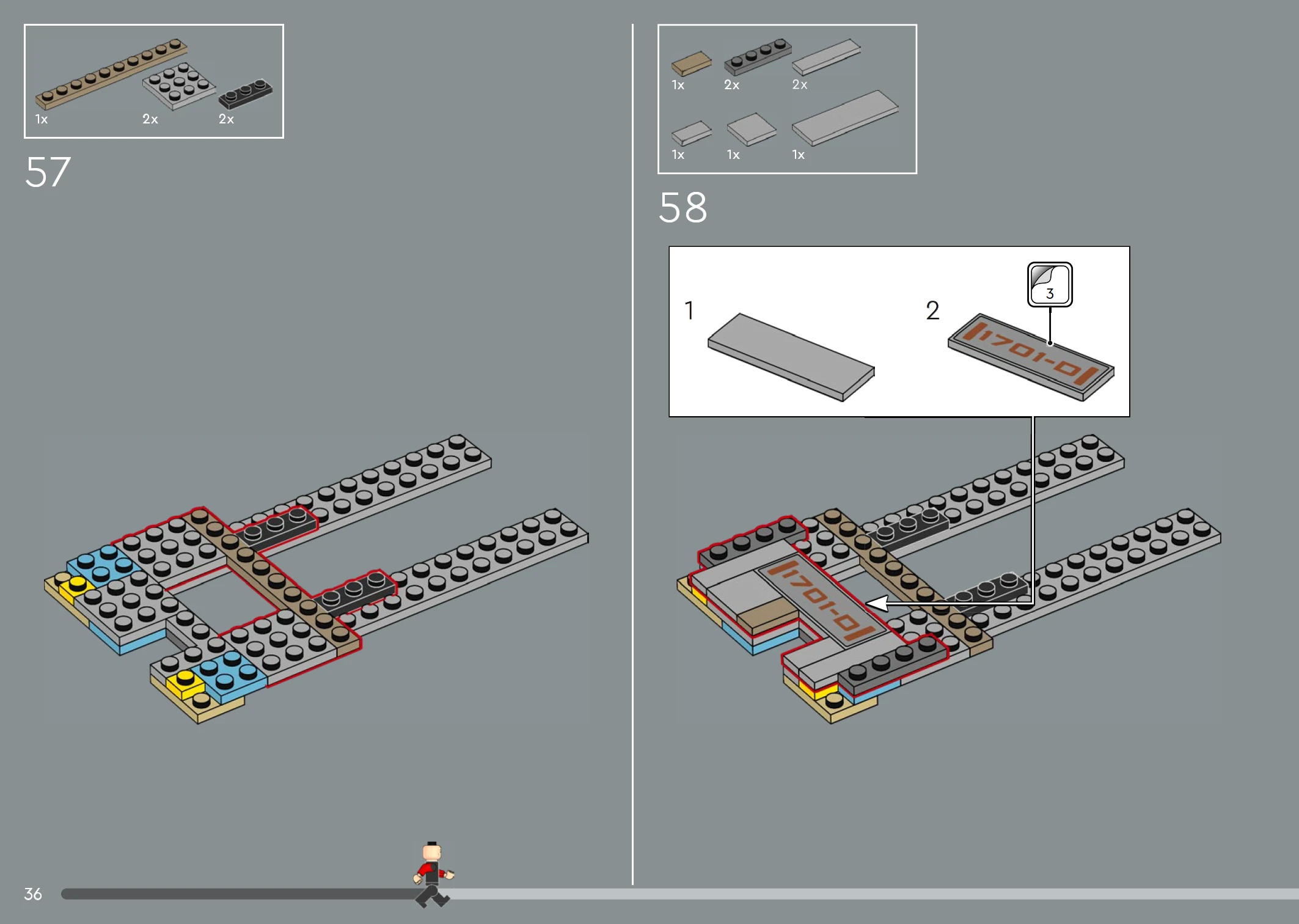 1x 2x 2x

57

1x 2x 2x

1x 1x 1x

58

1

2

3

1701-D

1701-D

36