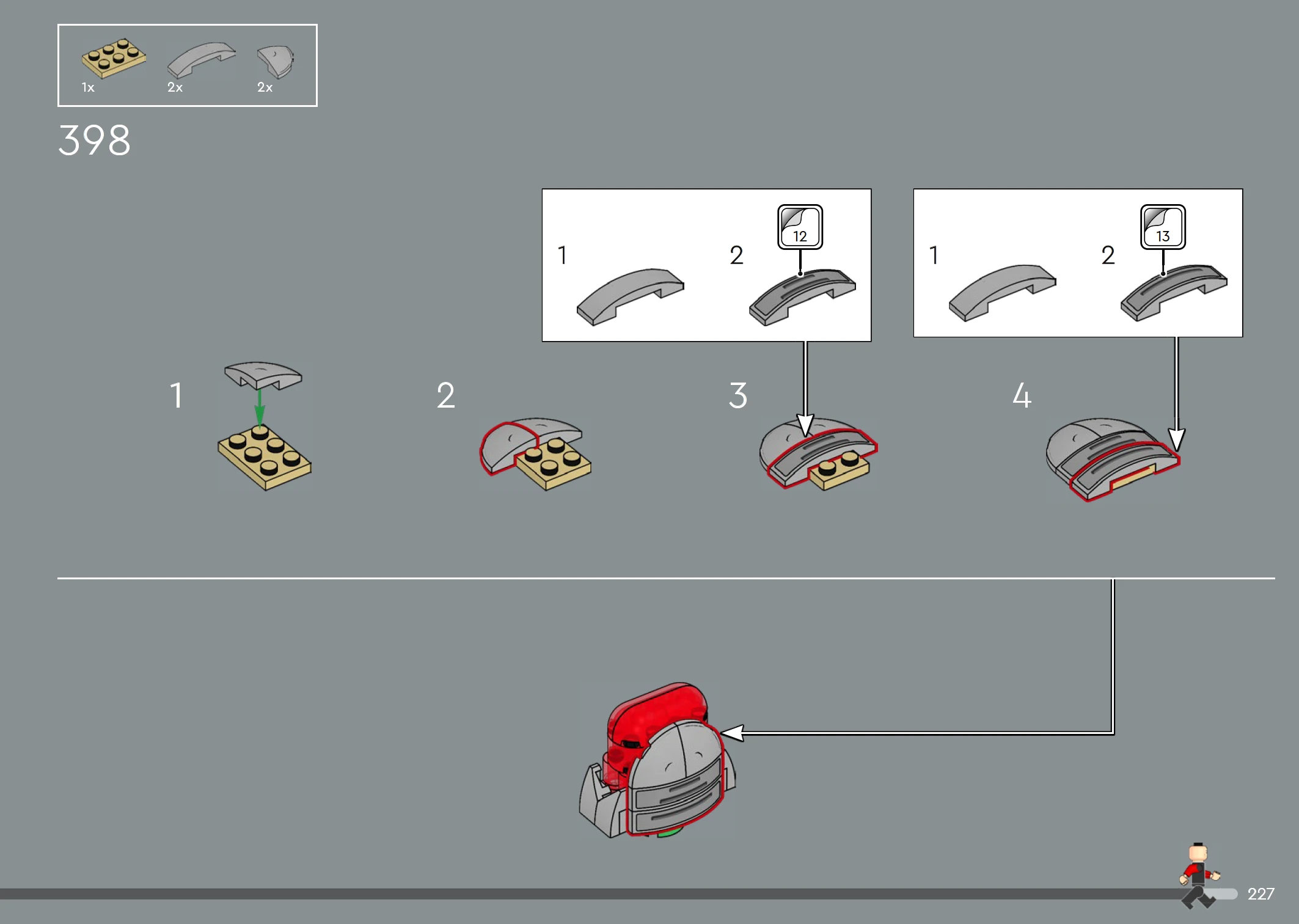 1x 2x 2x

398

1

2

12

1

2

13

1

2

3

4

227