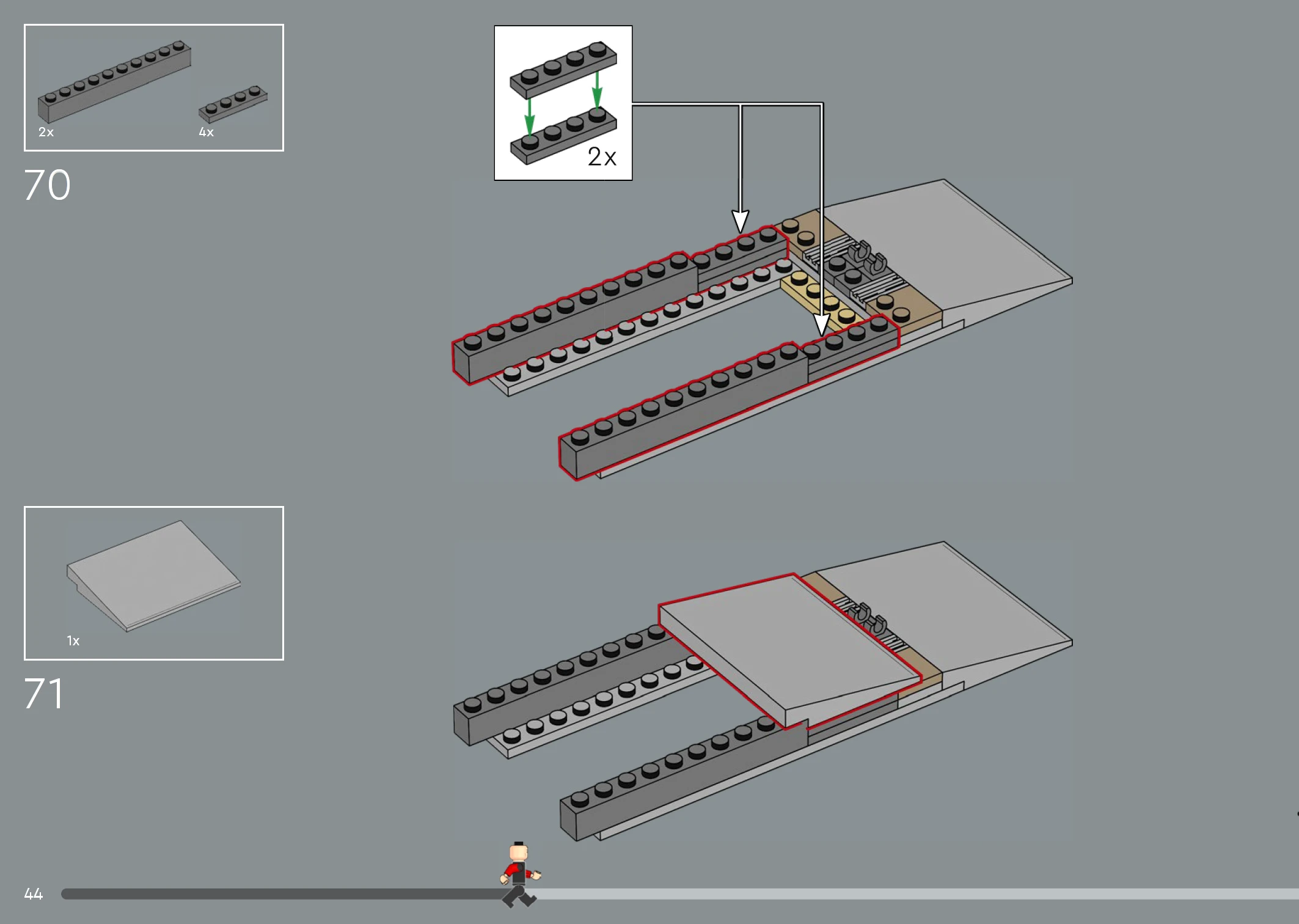 2x

4x

70

2x

1x

71

44