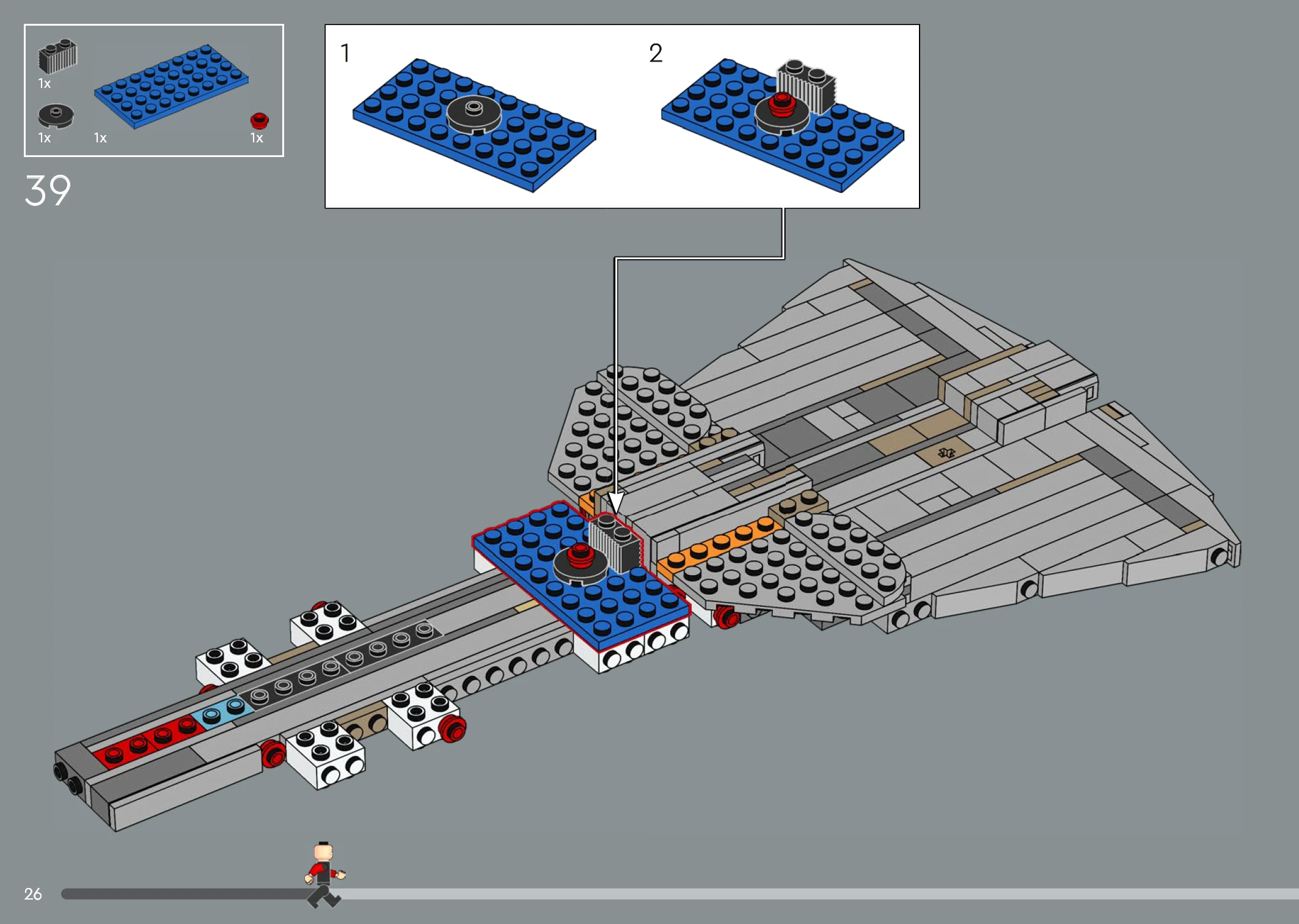 1x

1x

1x

1x

39

1

2

26