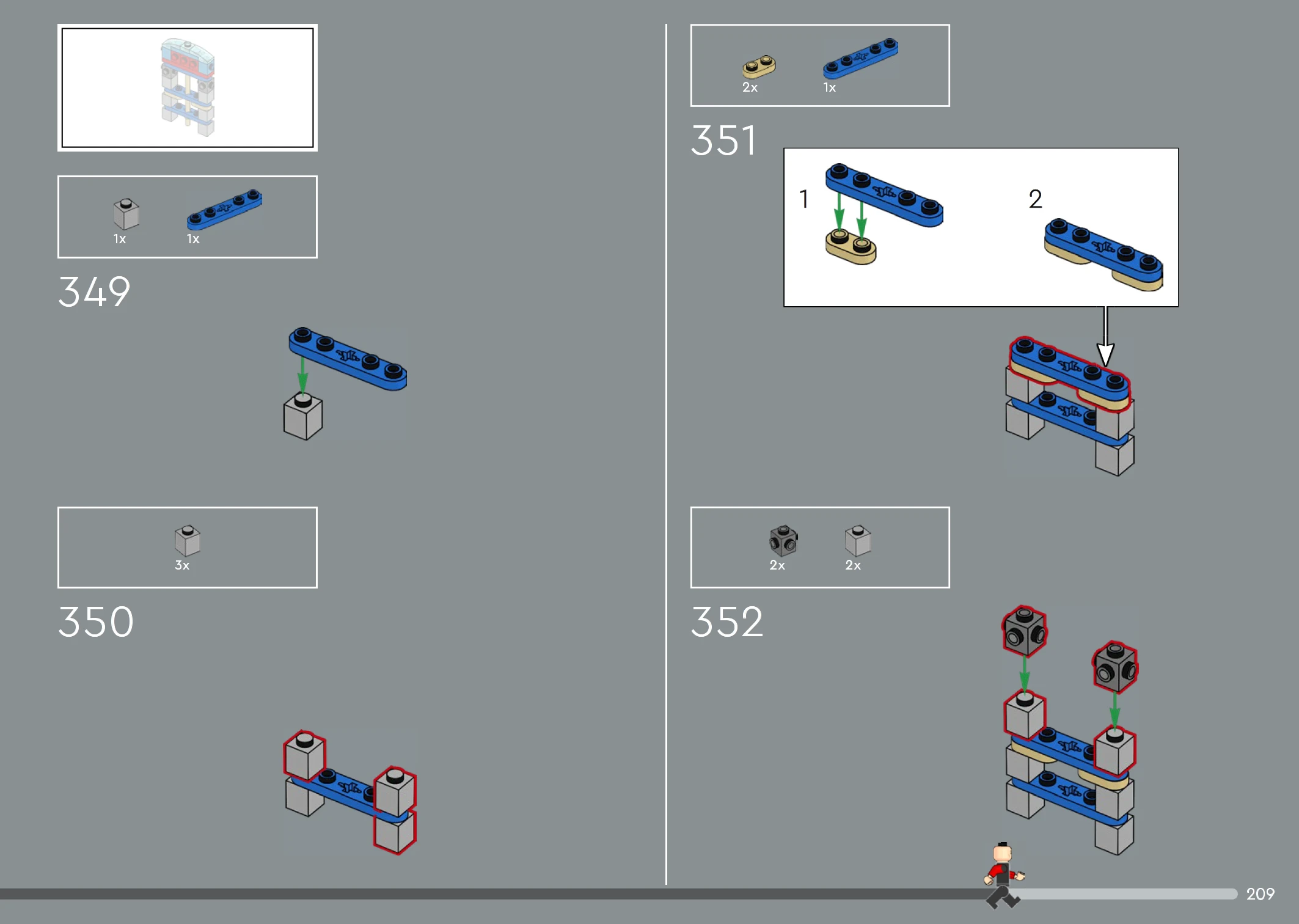 1x
1x

349

3x

350

2x
1x

351

1

2

2x
2x

352

209