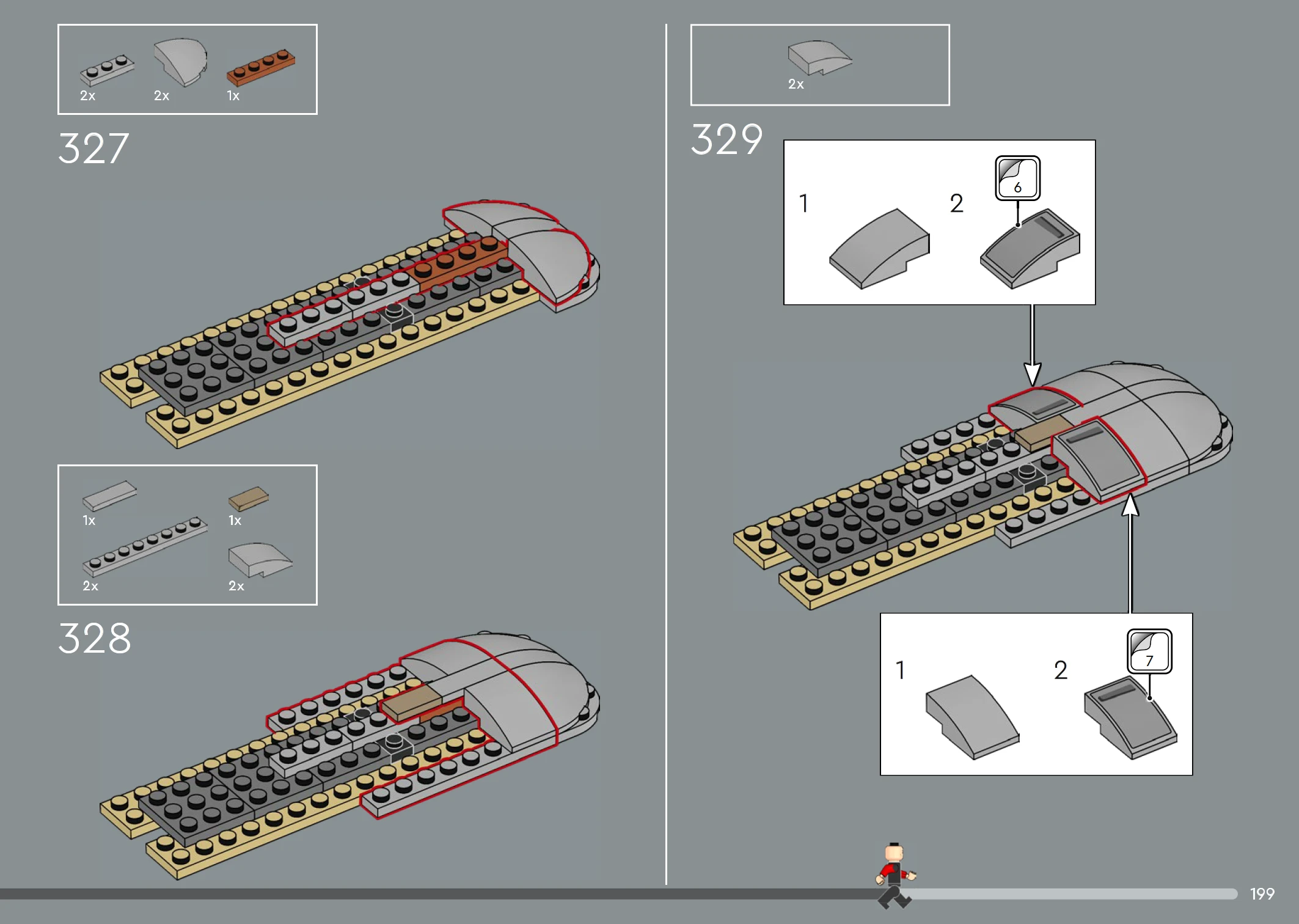 2x
2x
1x

327

1x
1x
2x
2x

328

2x

329

1
2
6

1
2
7

199