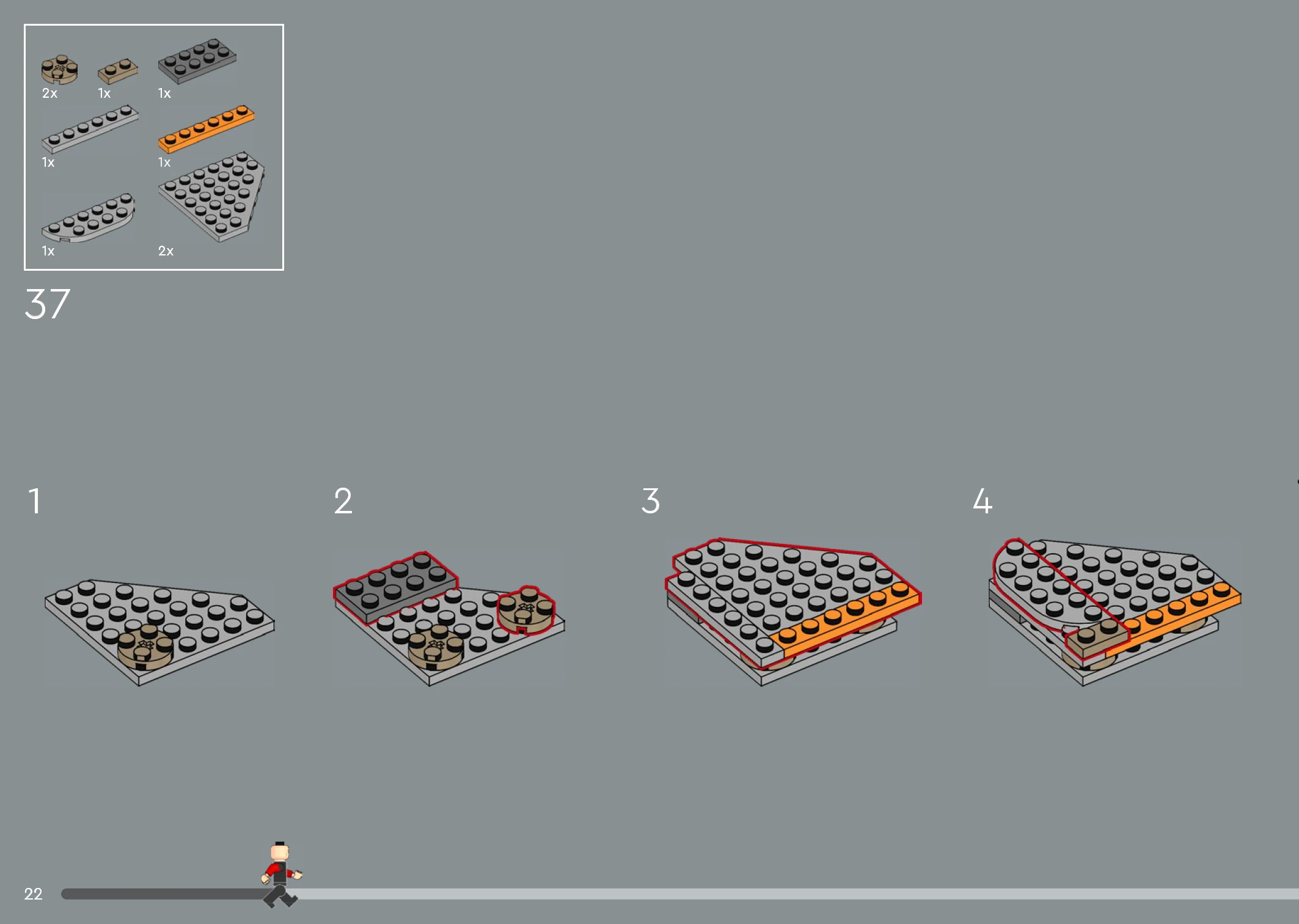 2x
1x
1x
1x
1x
1x
2x

37

1

2

3

4

22