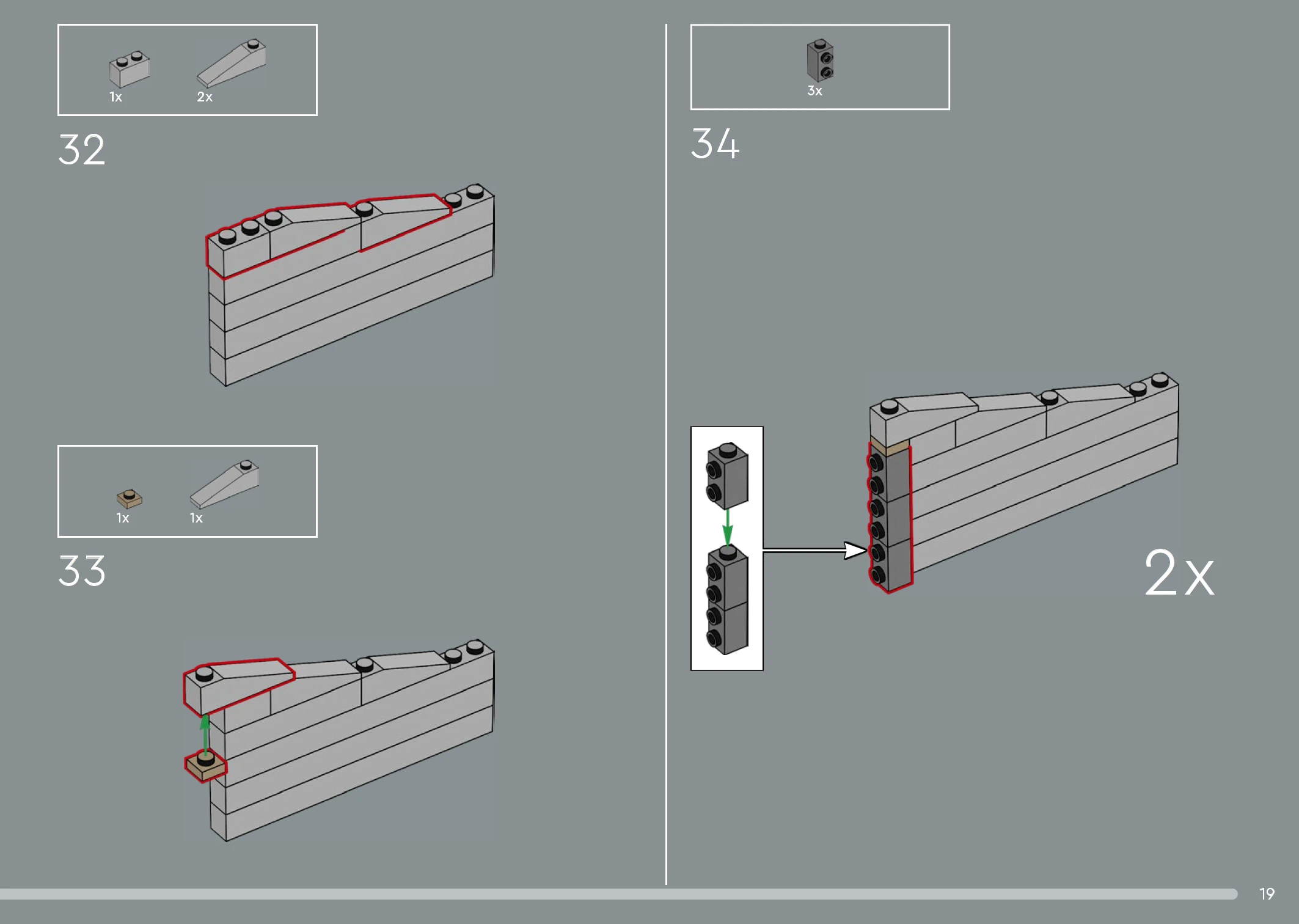 1x 2x

32

1x 1x

33

3x

34

2x

19