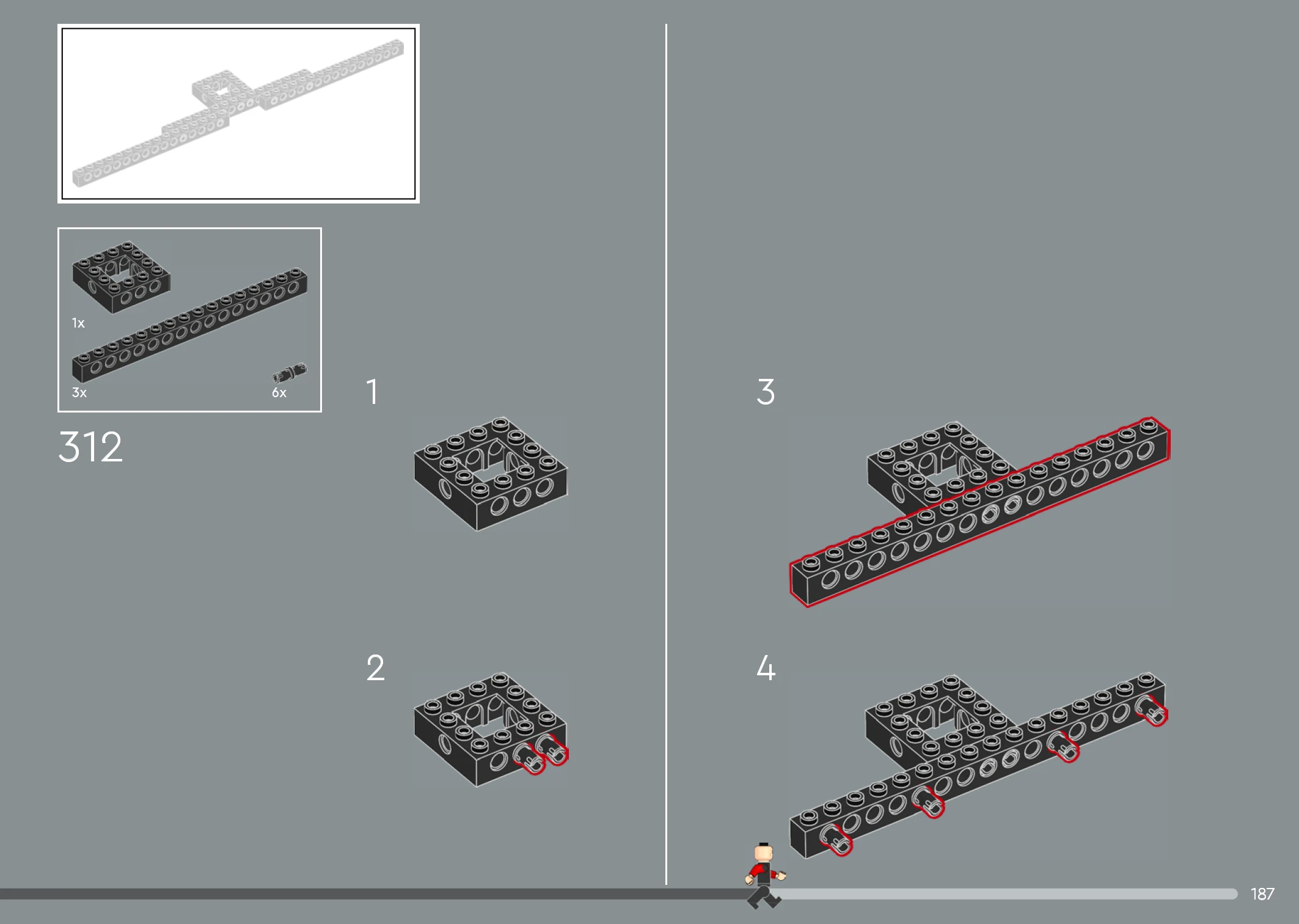 1x

3x

6x

312

1

2

3

4

187