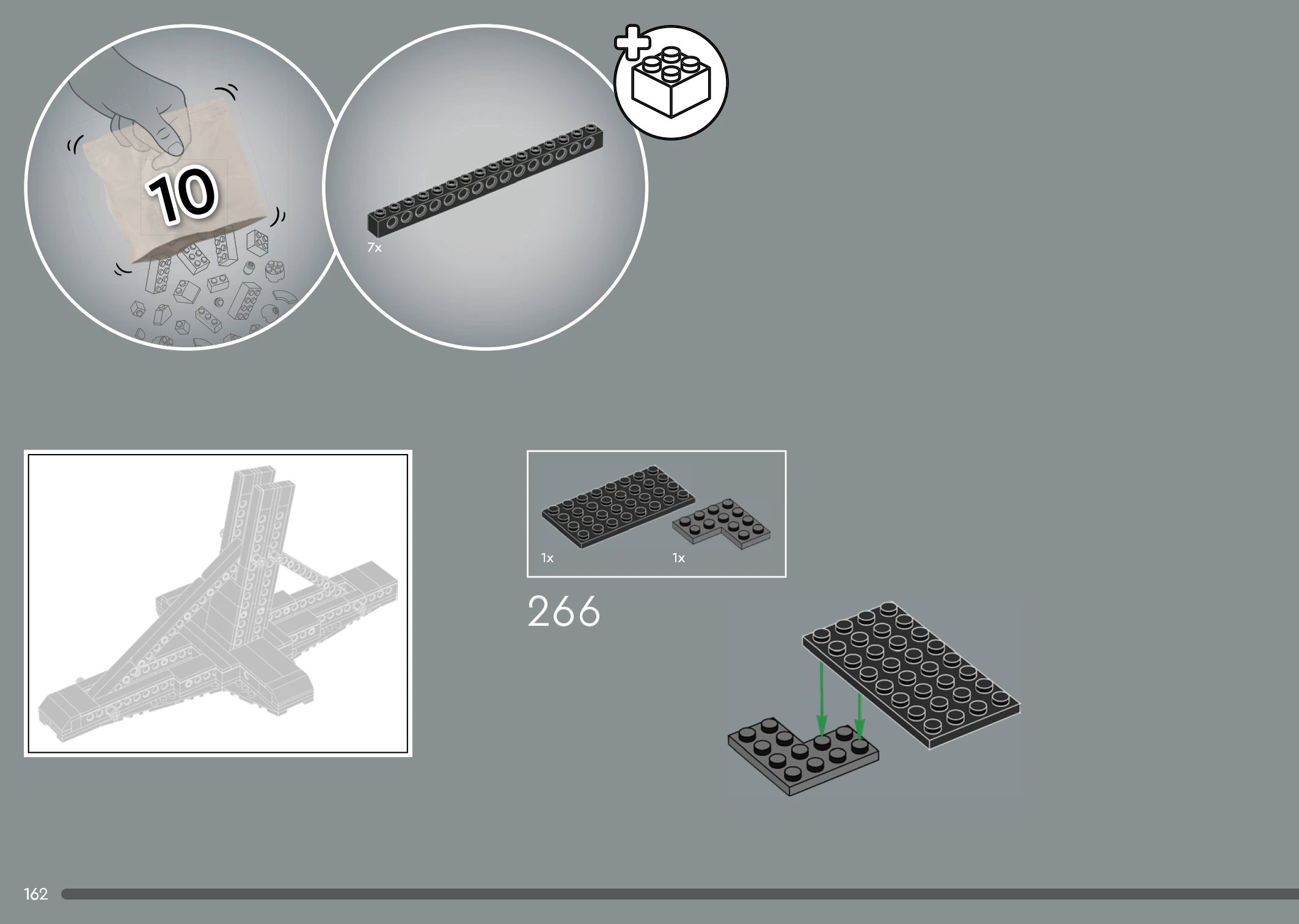 10

7x

1x

1x

266

162