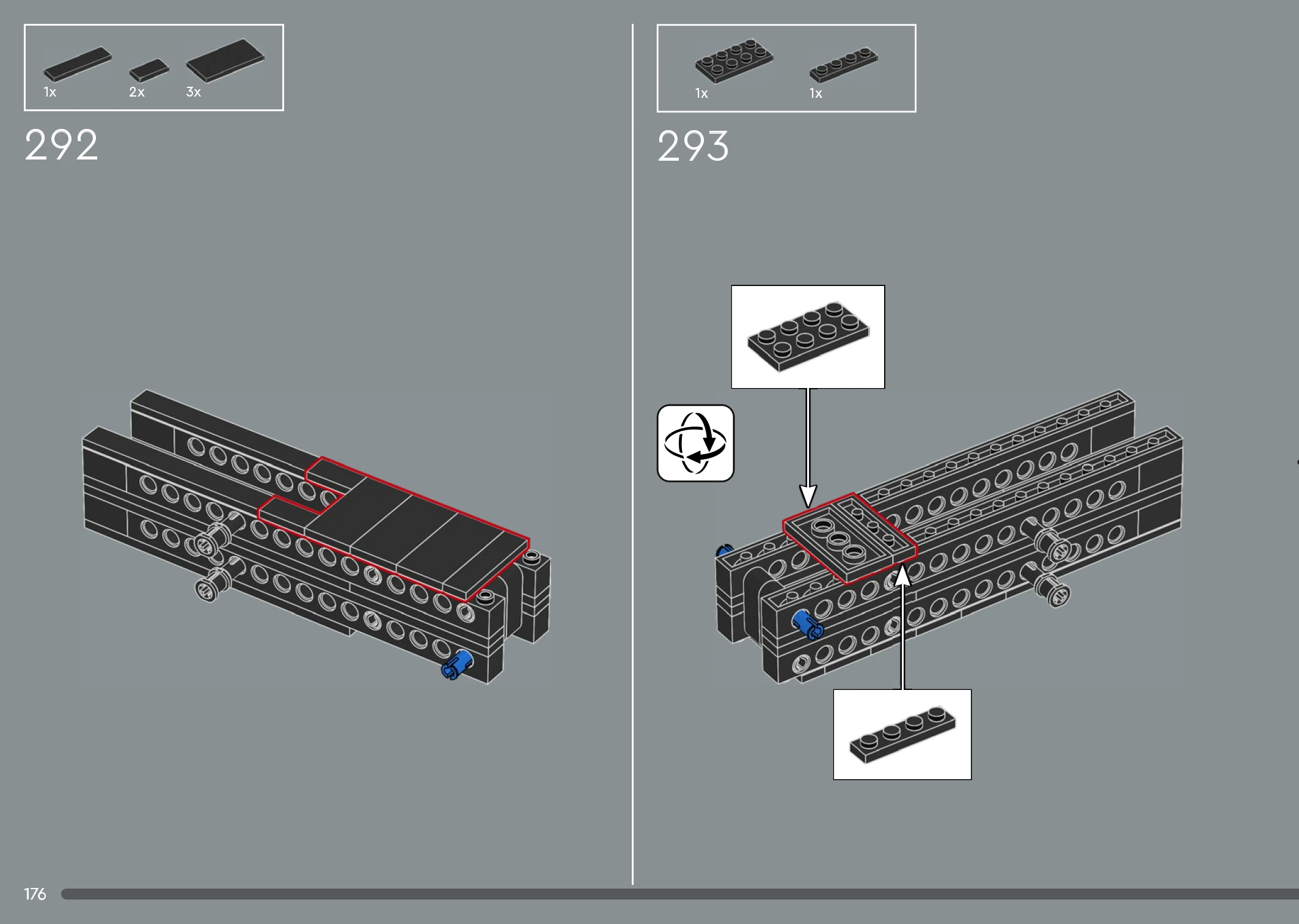 1x 2x 3x

292

1x 1x

293

176