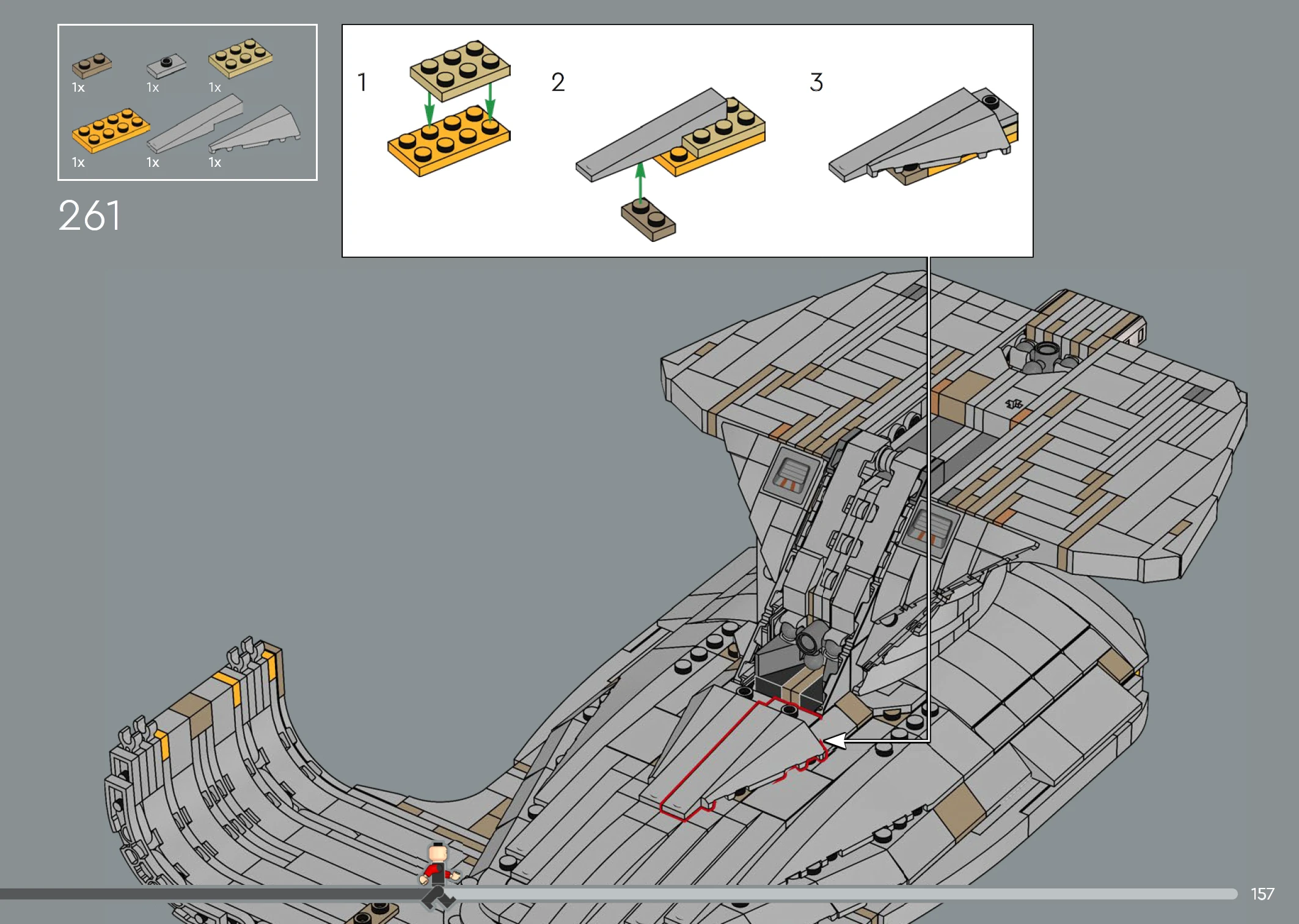 1x 1x 1x
1x 1x 1x

261

1

2

3

157