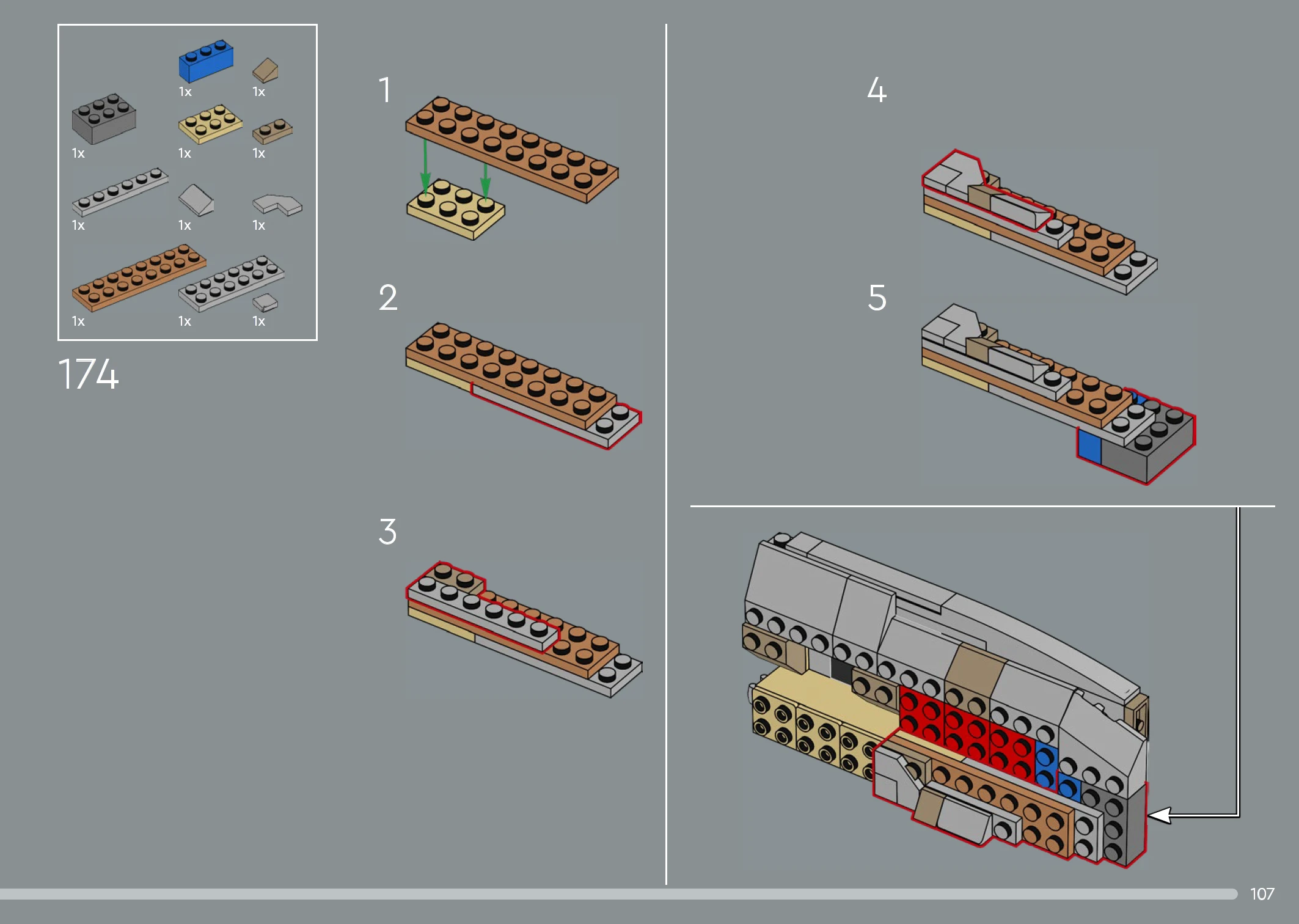 1x
1x
1x
1x
1x
1x
1x
1x
1x
1x
1x

174

1

2

3

4

5

107