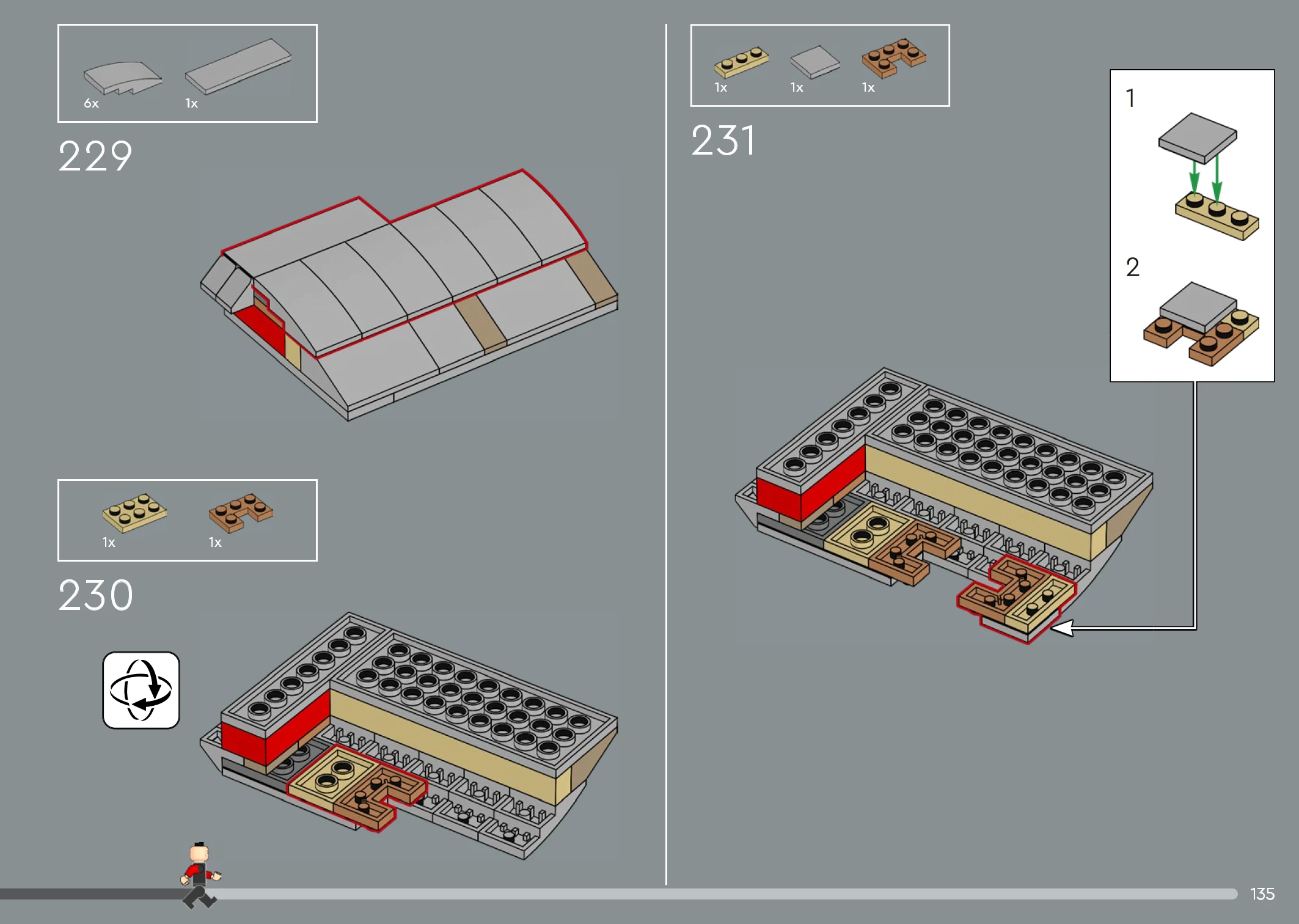 6x
1x
229

1x
1x
230

1x
1x
1x
231

1
2

135