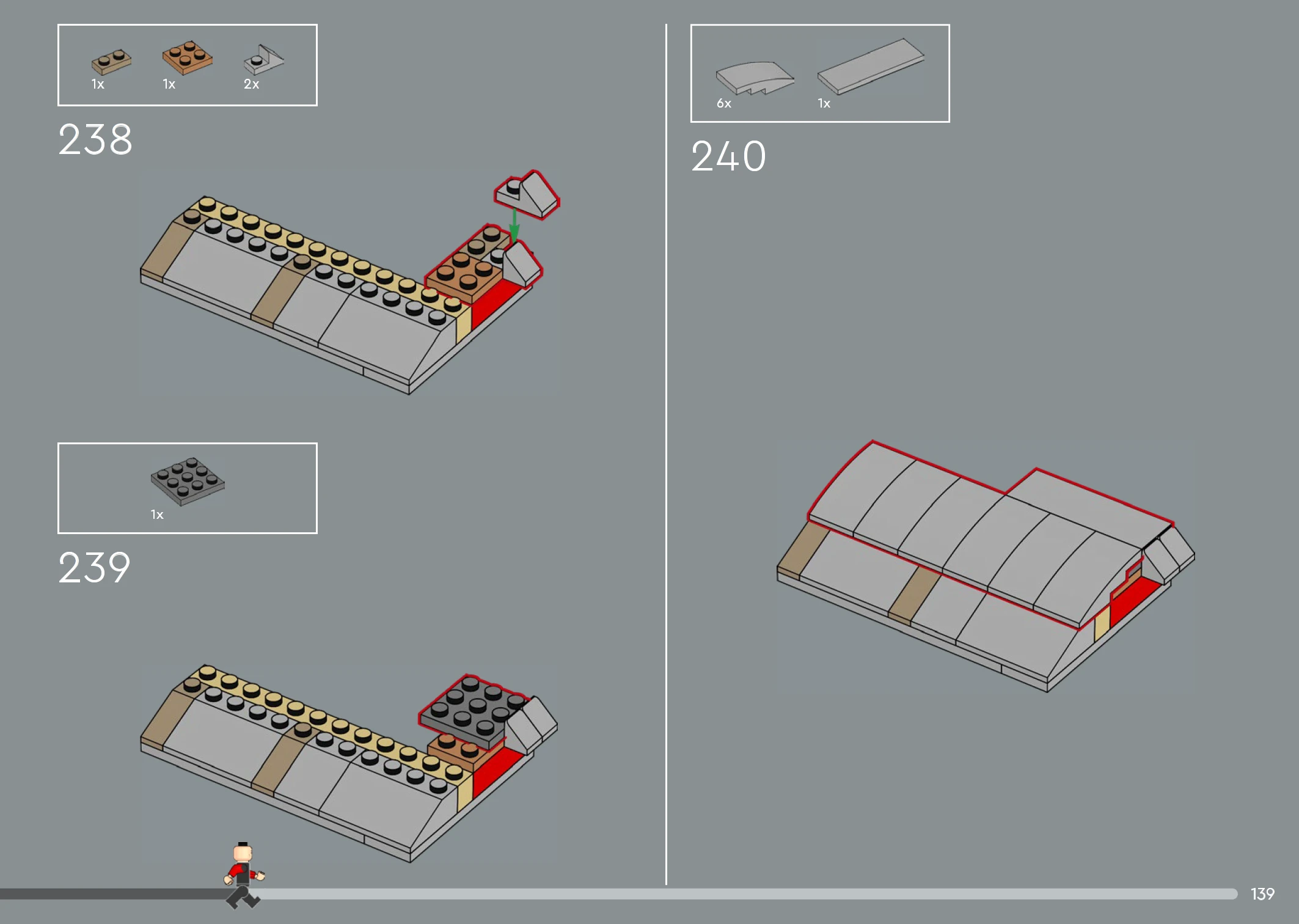 1x 1x 2x

238

1x

239

6x 1x

240

139