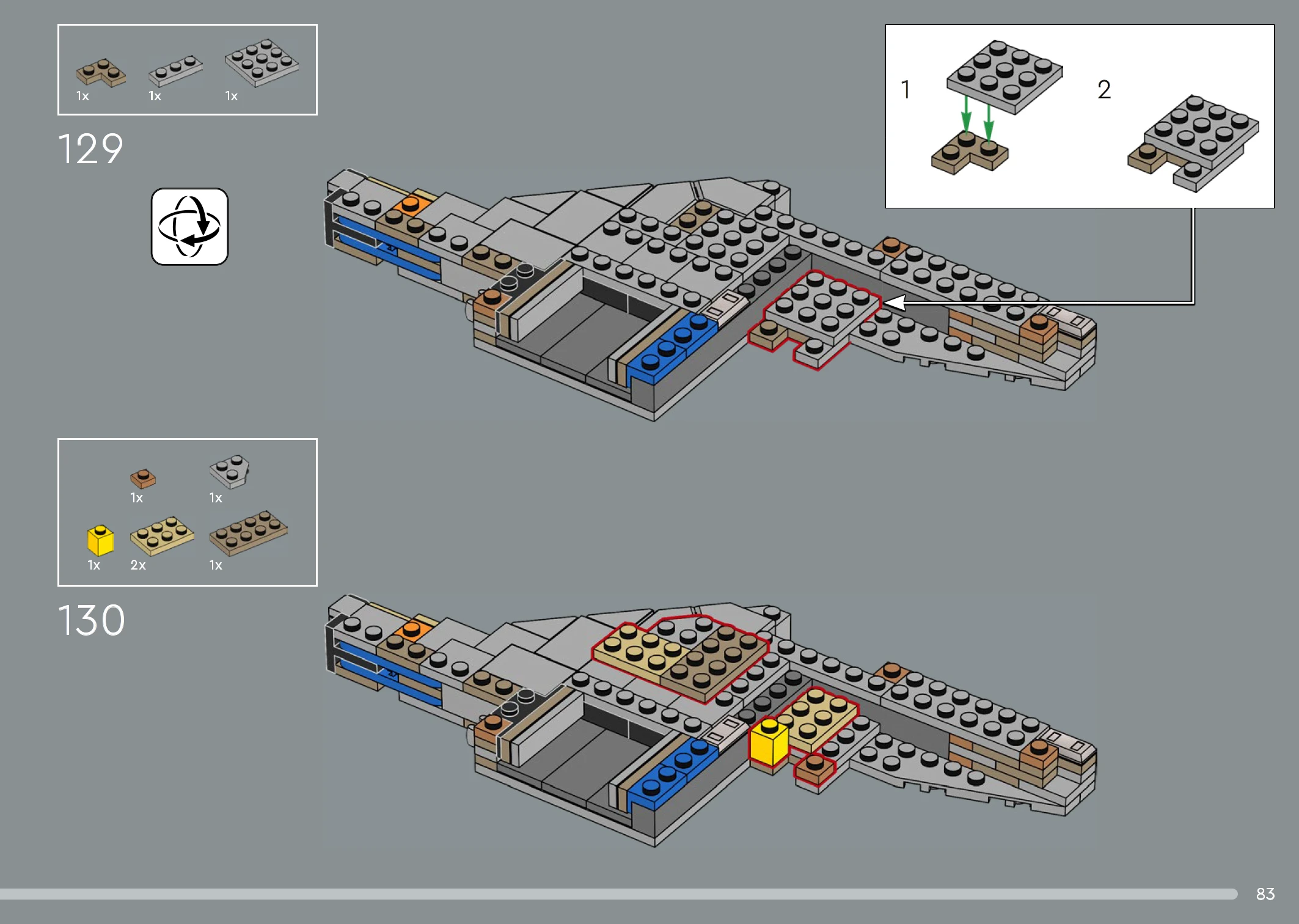 1x 1x 1x

129

1

2

1x 1x

1x 2x 1x

130

83