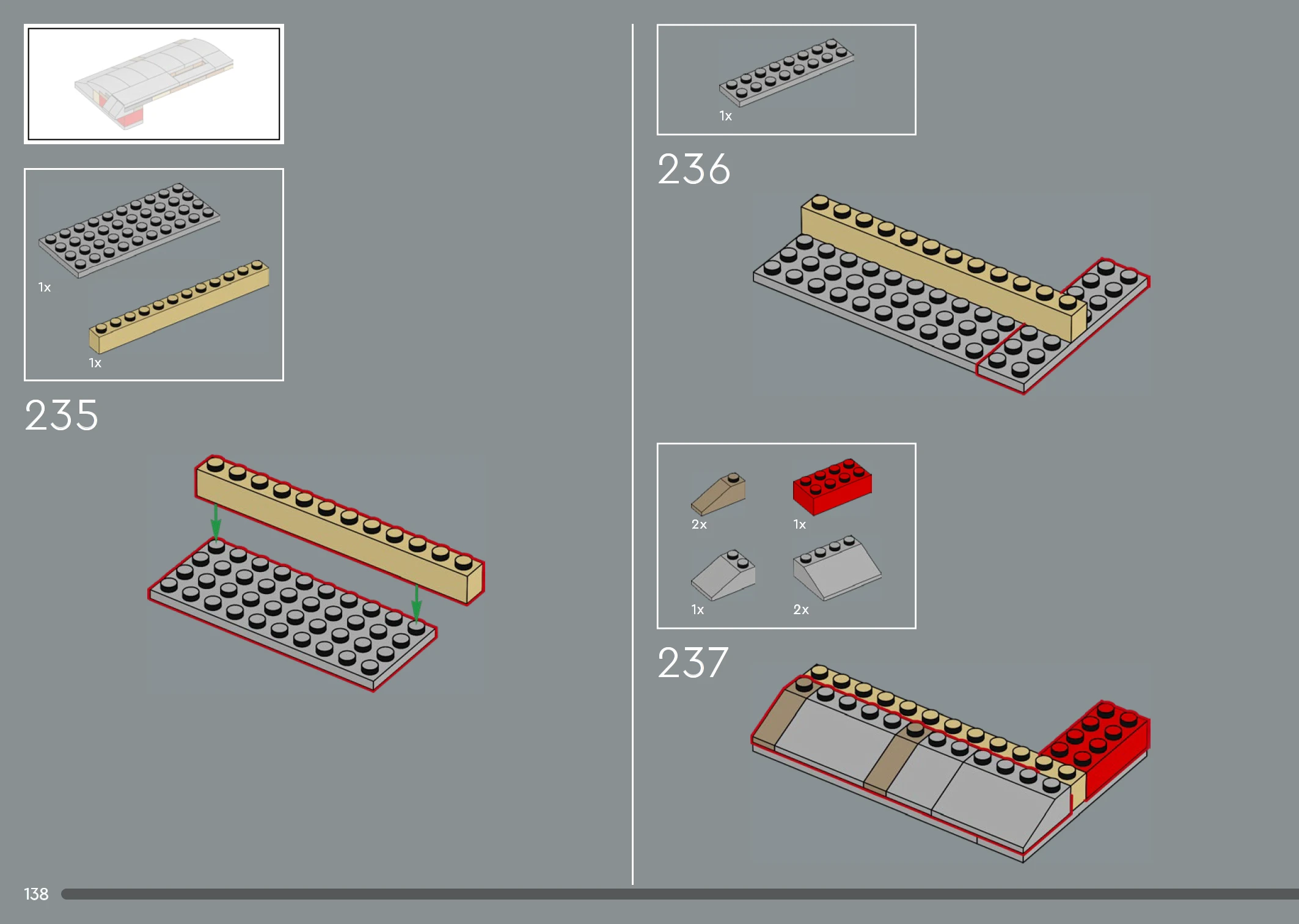 1x

1x

235

1x

236

2x

1x

1x

2x

237

138