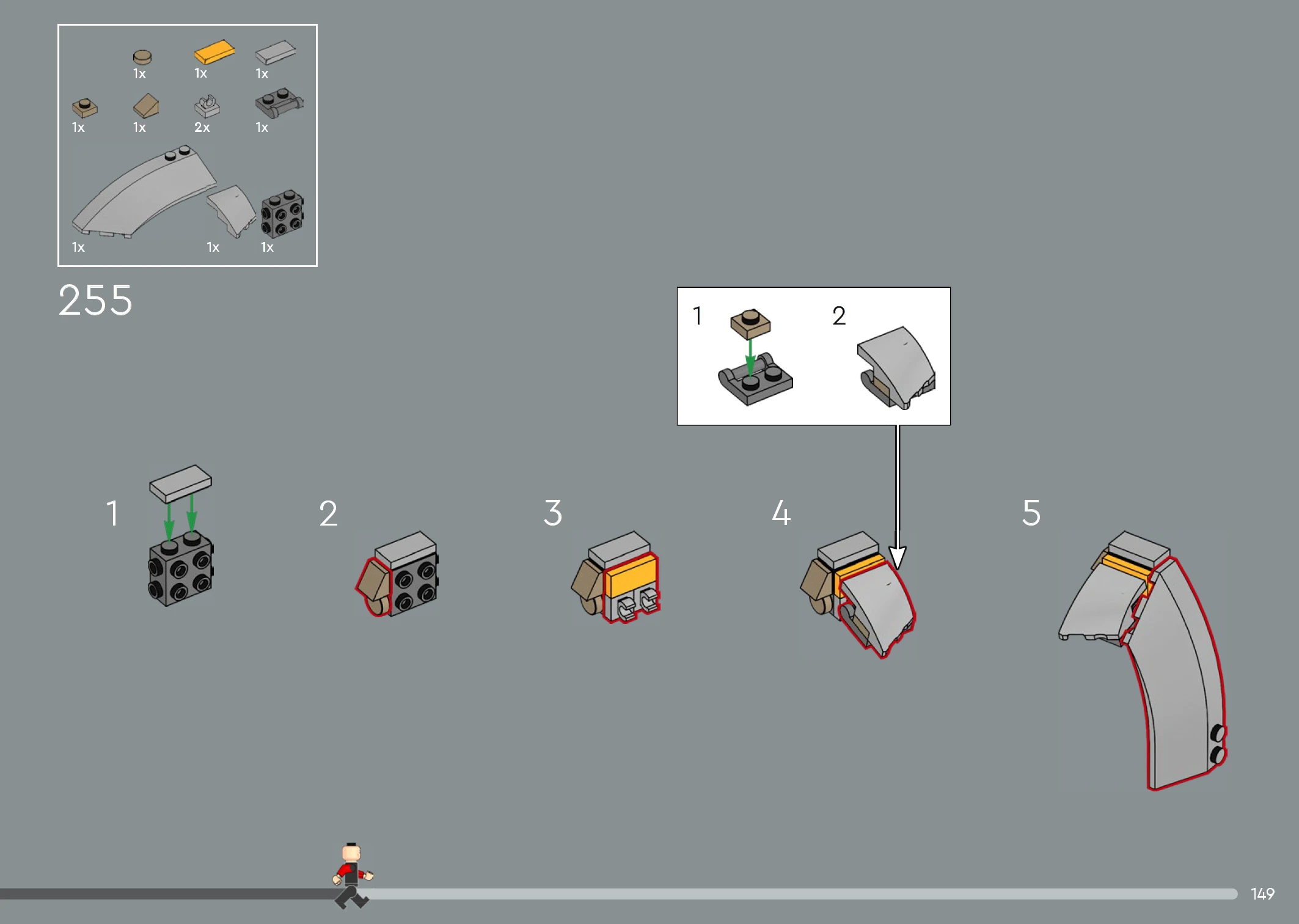 1x
1x
1x
1x
1x
2x
1x
1x
1x
1x

255

1
2

1
2
3
4
5

149