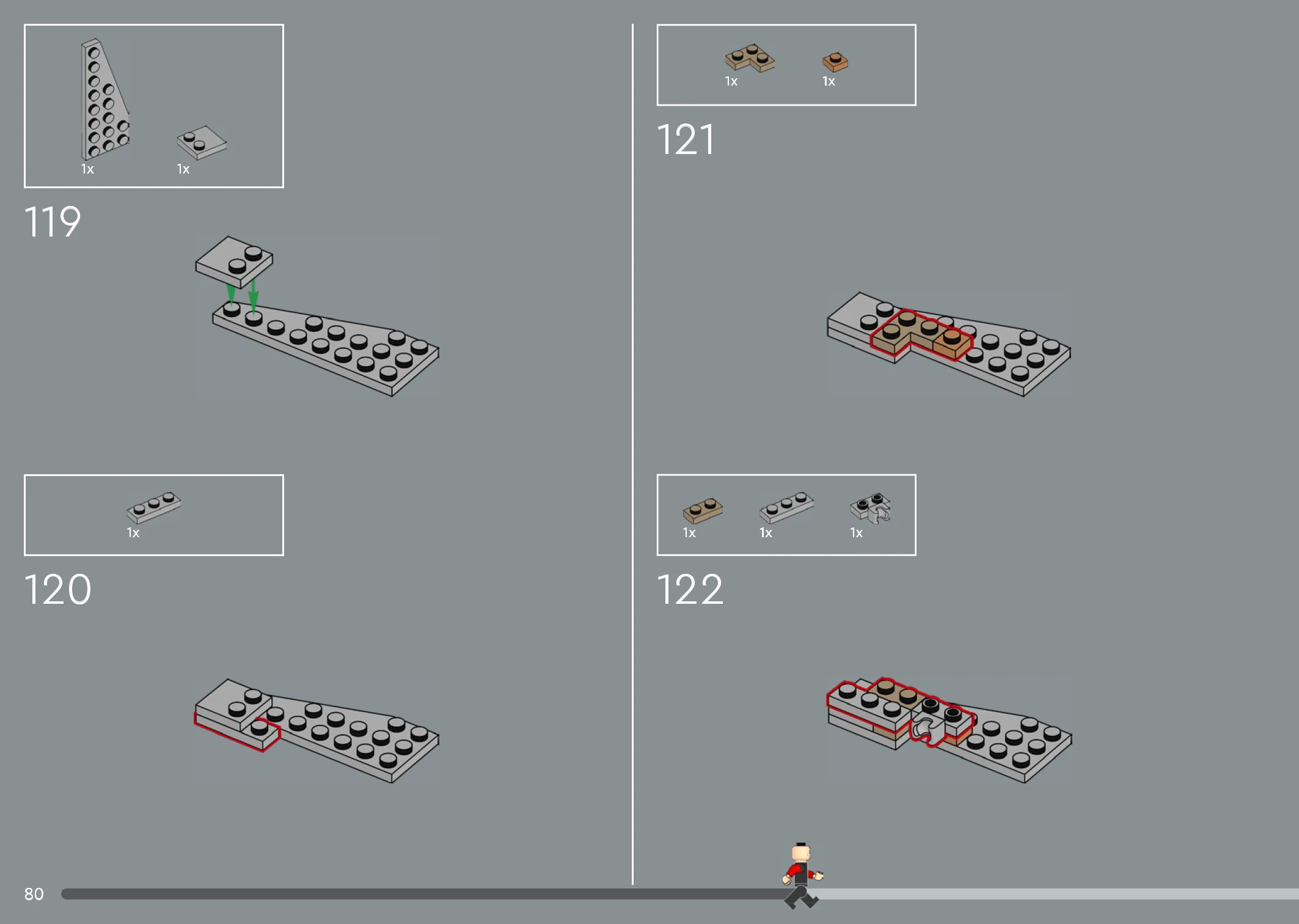 1x 1x

119

1x

120

1x 1x

121

1x 1x 1x

122

80