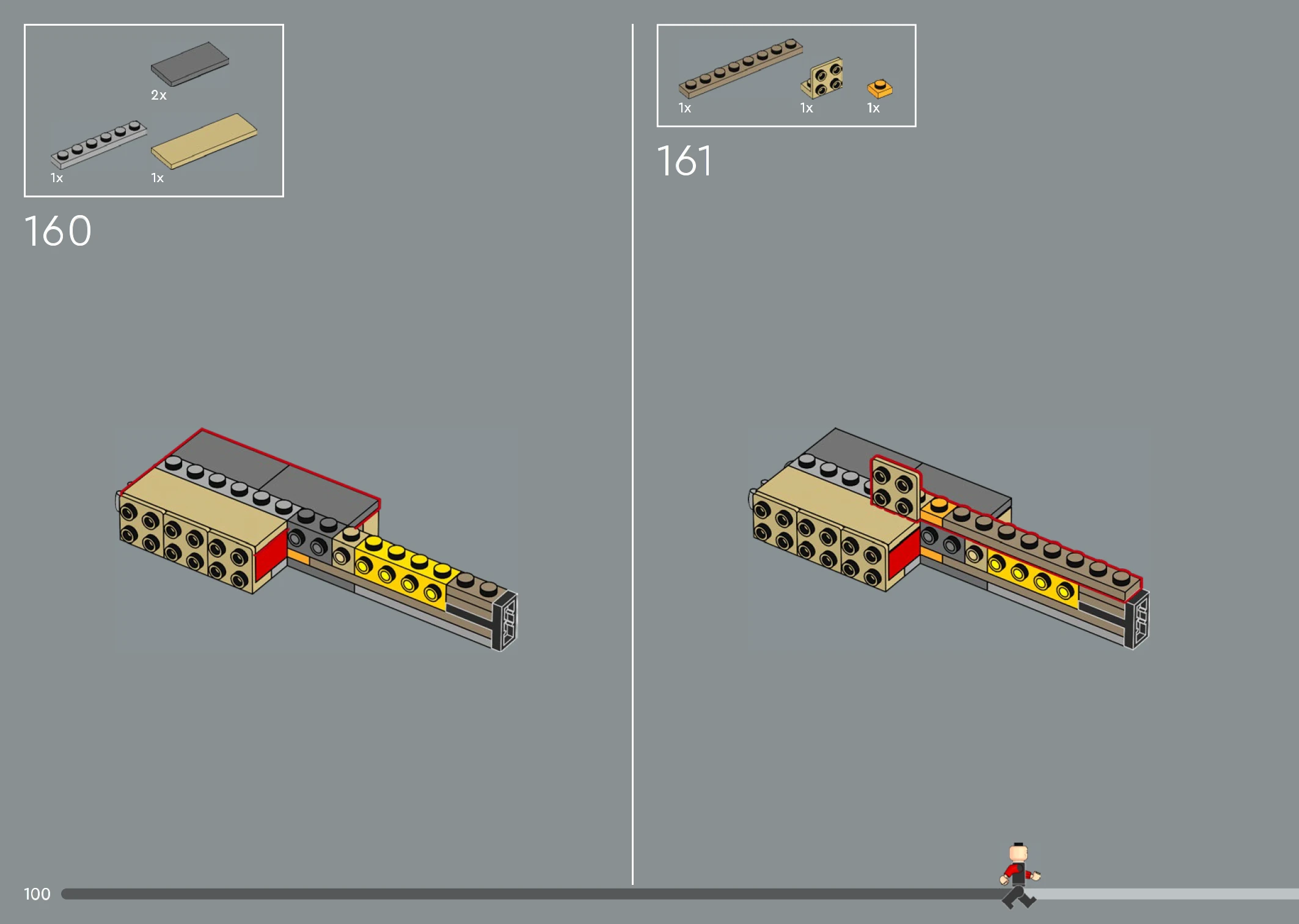 2x

1x

1x

160

1x

1x

1x

161

100