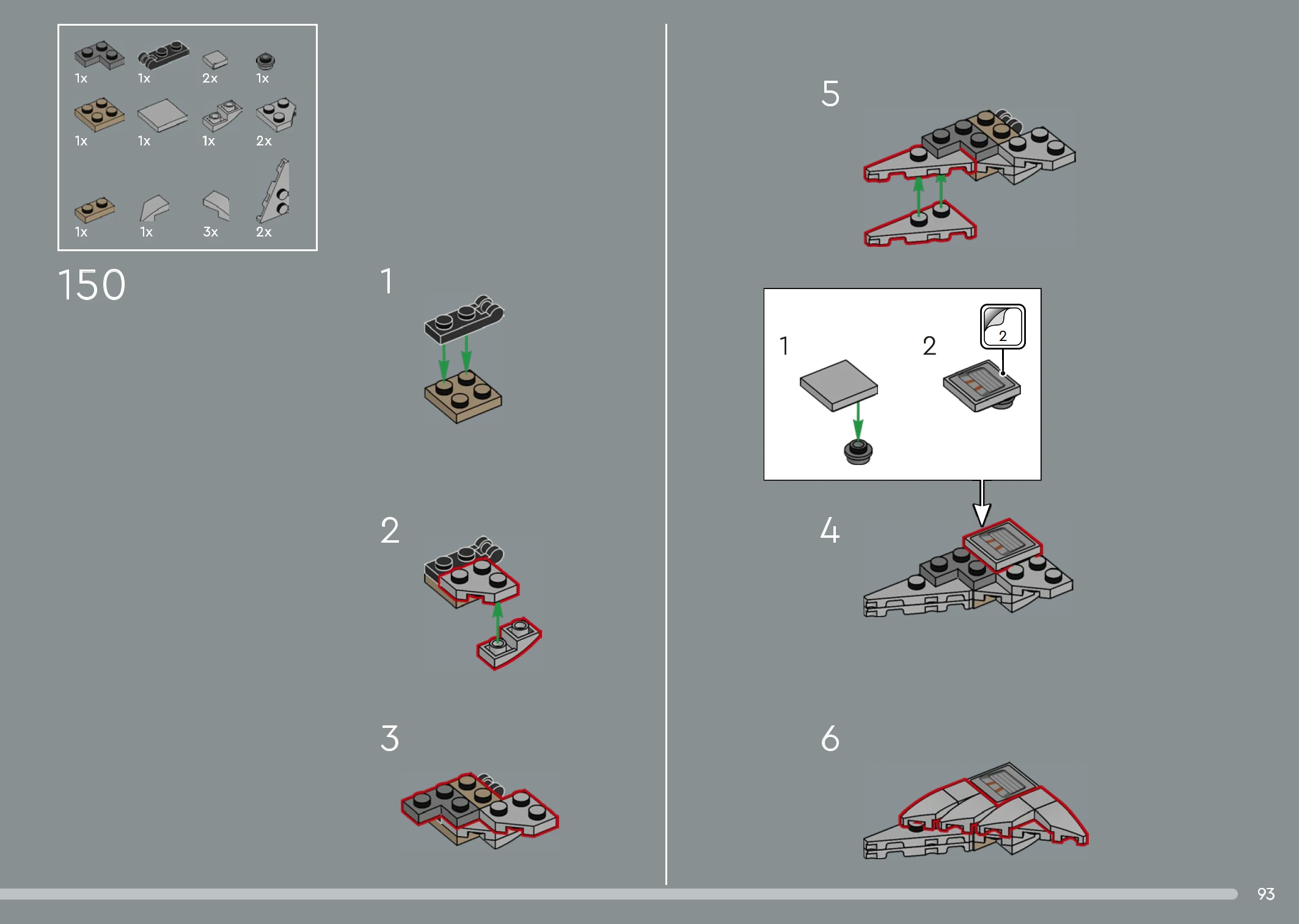 1x 1x 2x 1x
1x 1x 1x 2x
1x 1x 3x 2x

150

1

2

3

5

1

2

2

4

6

93