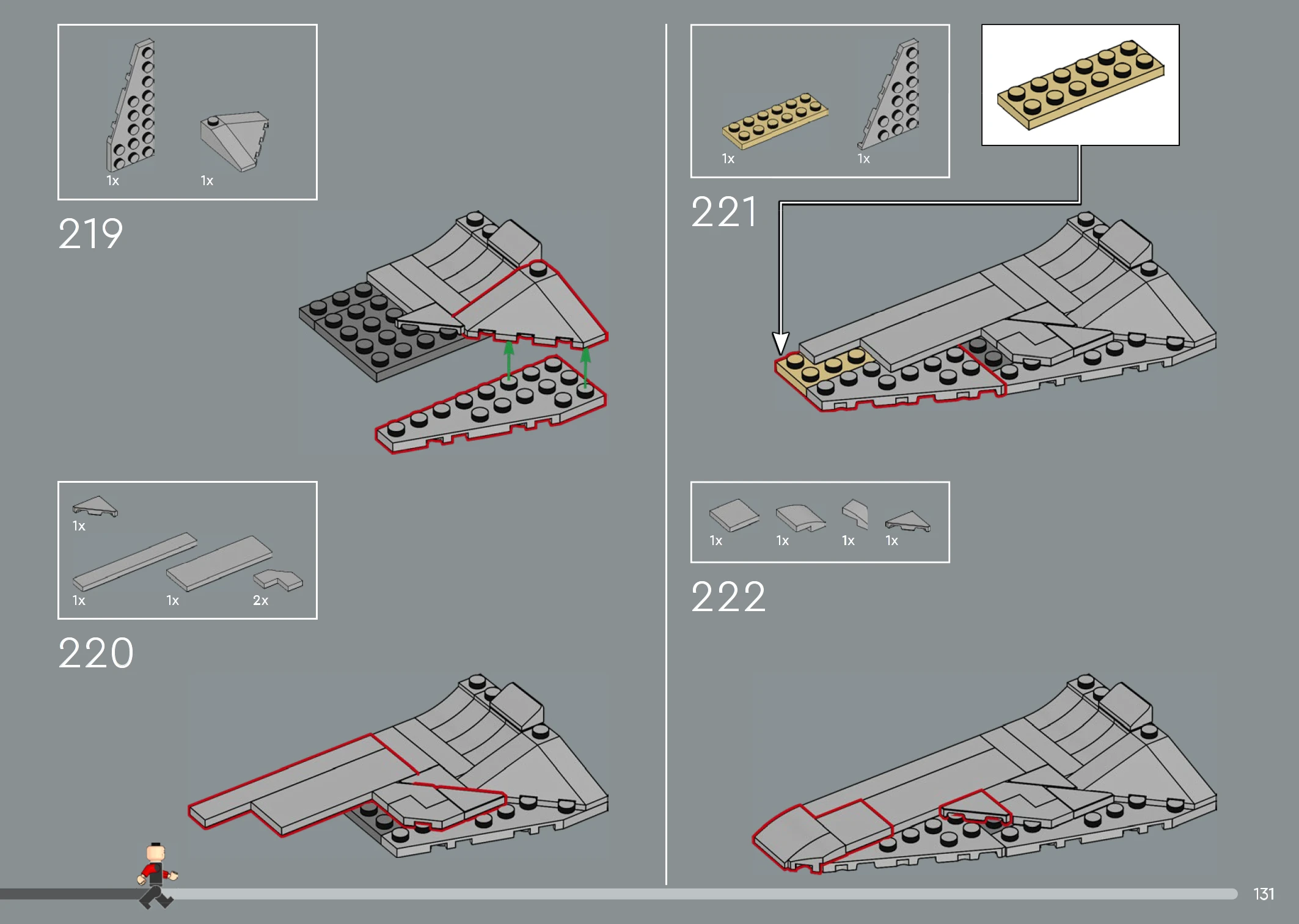 1x 1x

219

1x

1x 1x 2x

220

1x 1x

221

1x 1x 1x 1x

222

131