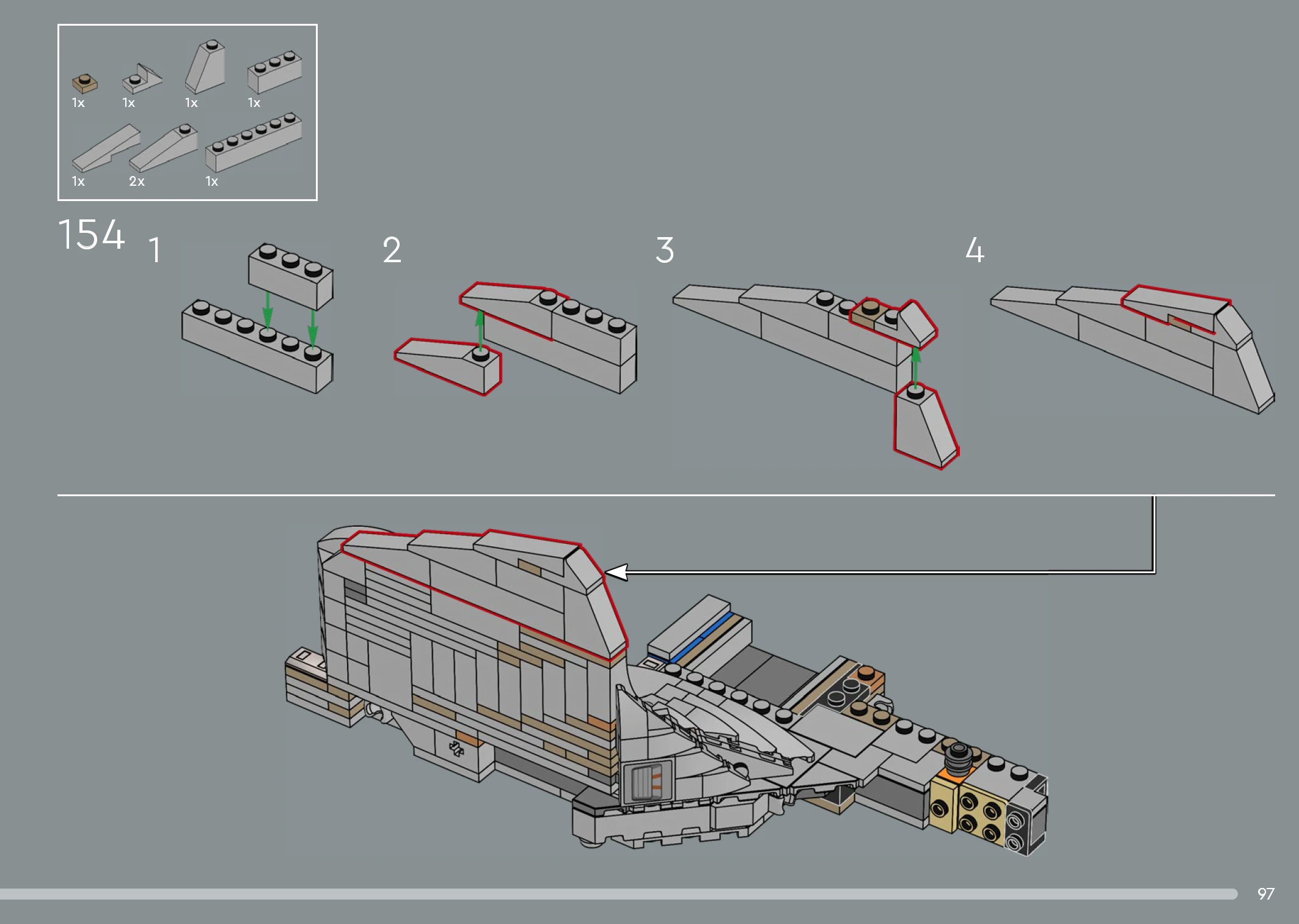 1x 1x 1x 1x

1x 2x 1x

154

1

2

3

4

97