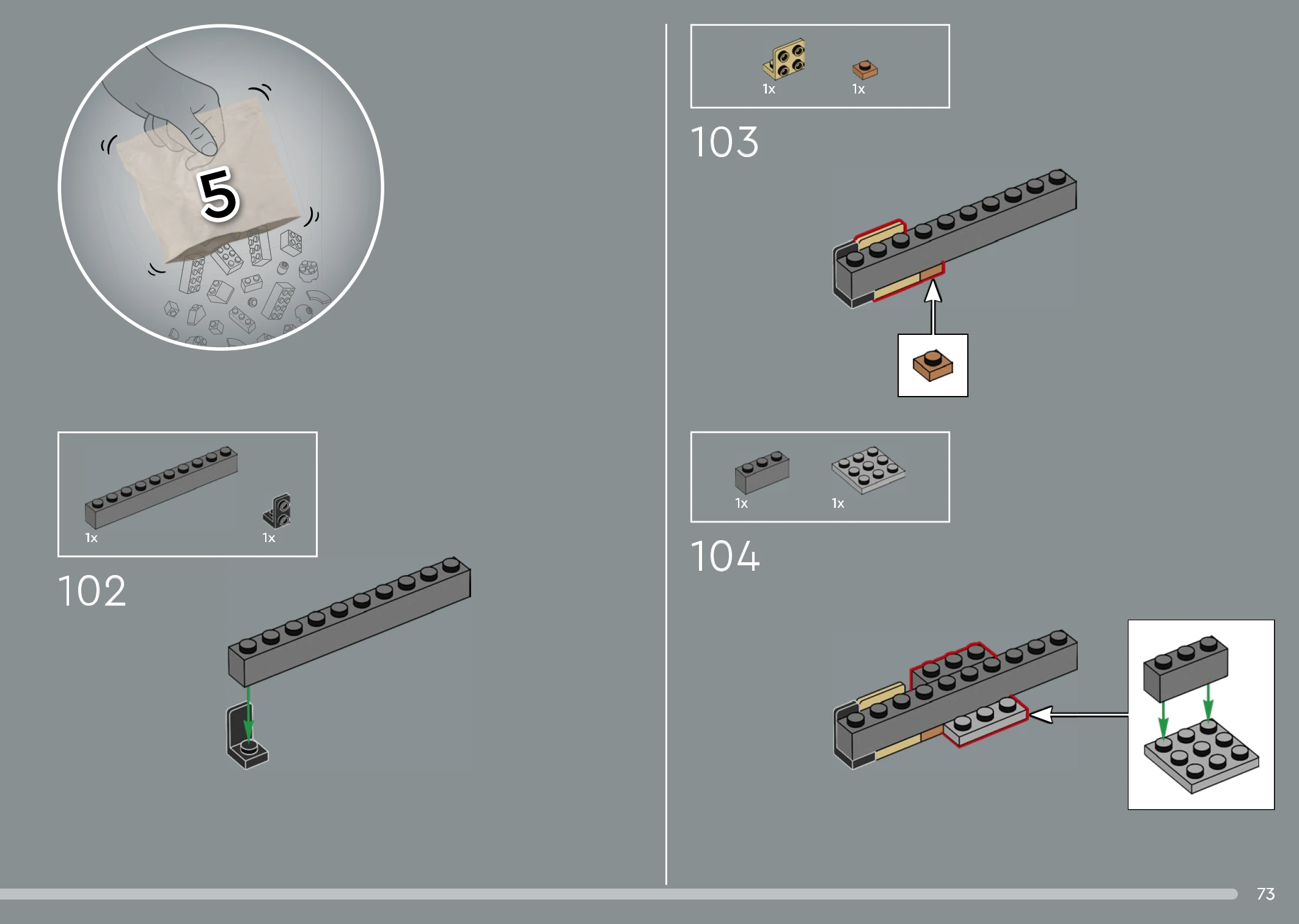 5

1x 1x

102

1x 1x

103

1x 1x

104

73