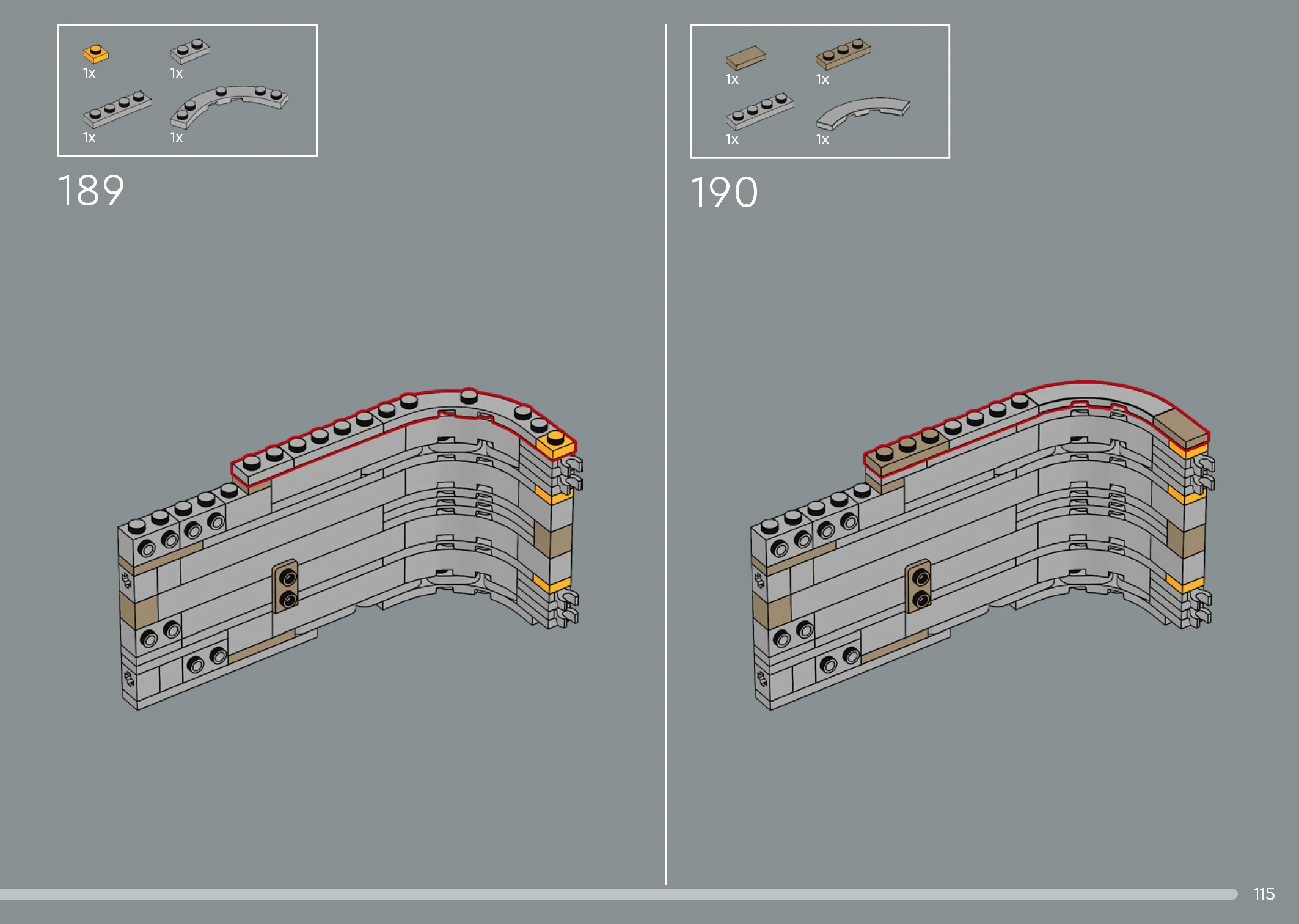 1x 1x
1x 1x

189

1x 1x
1x 1x

190

115