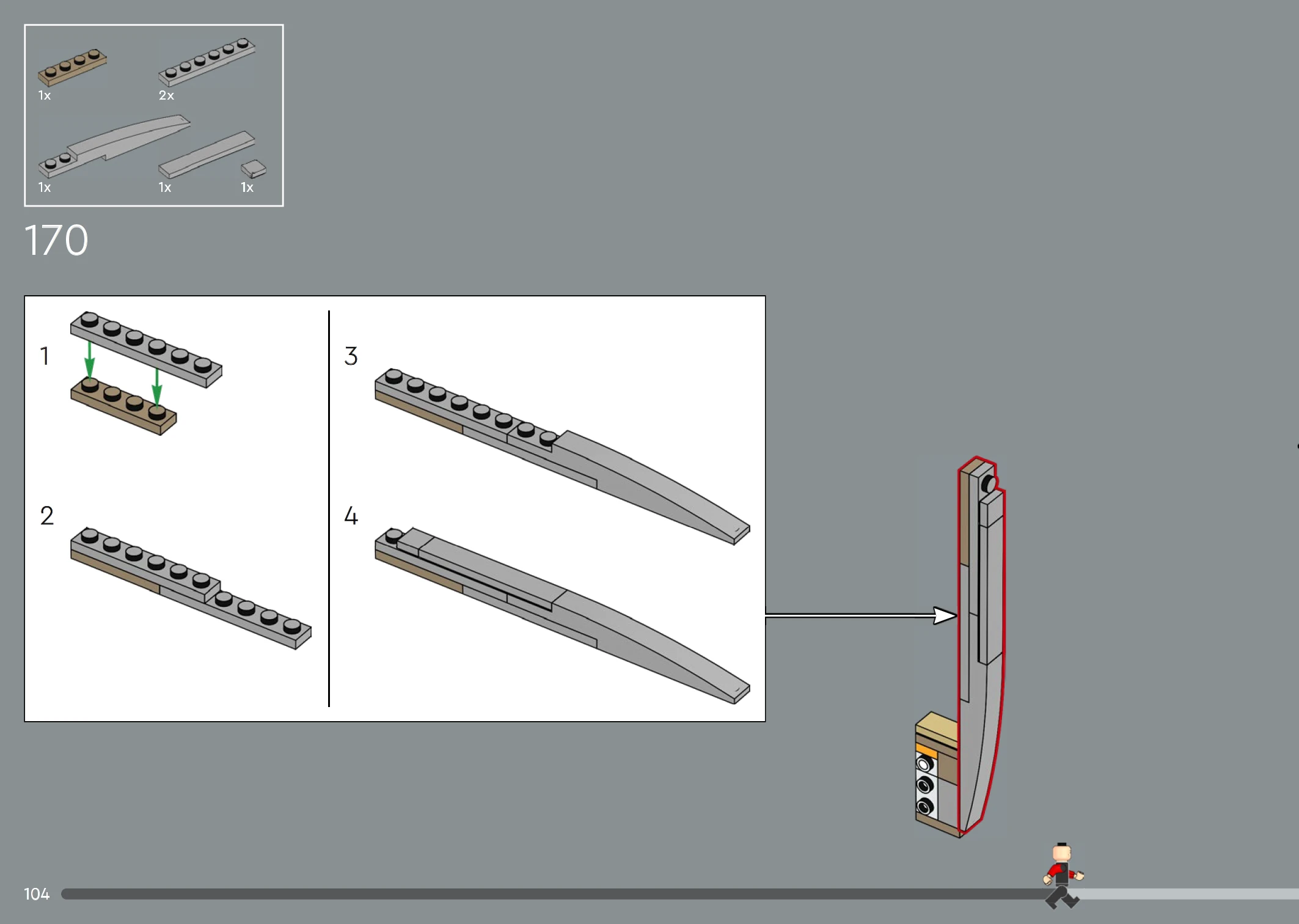 1x
2x
1x
1x
1x

170

1

2

3

4

104