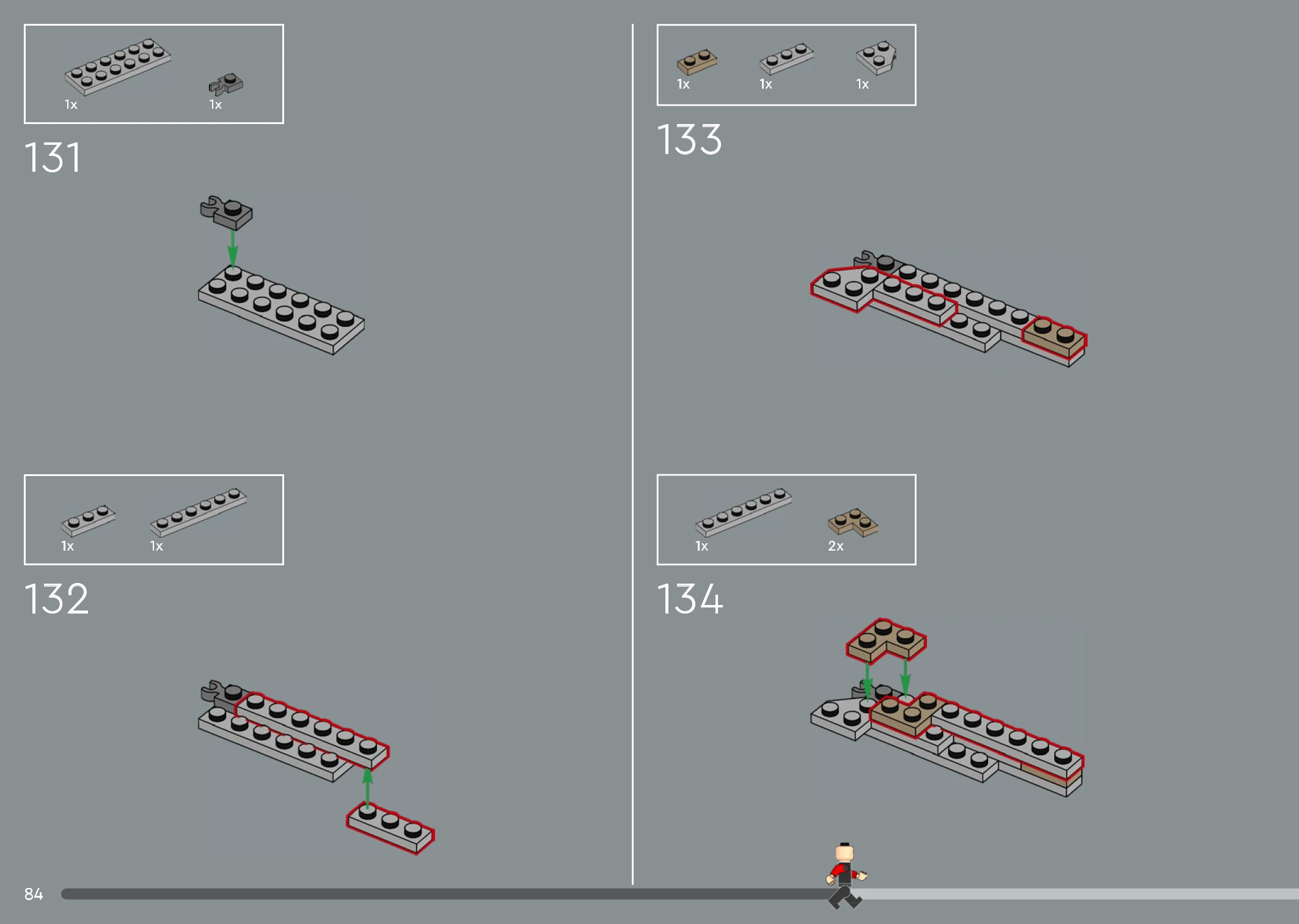 1x 1x

131

1x 1x

132

1x 1x 1x

133

1x 2x

134

84