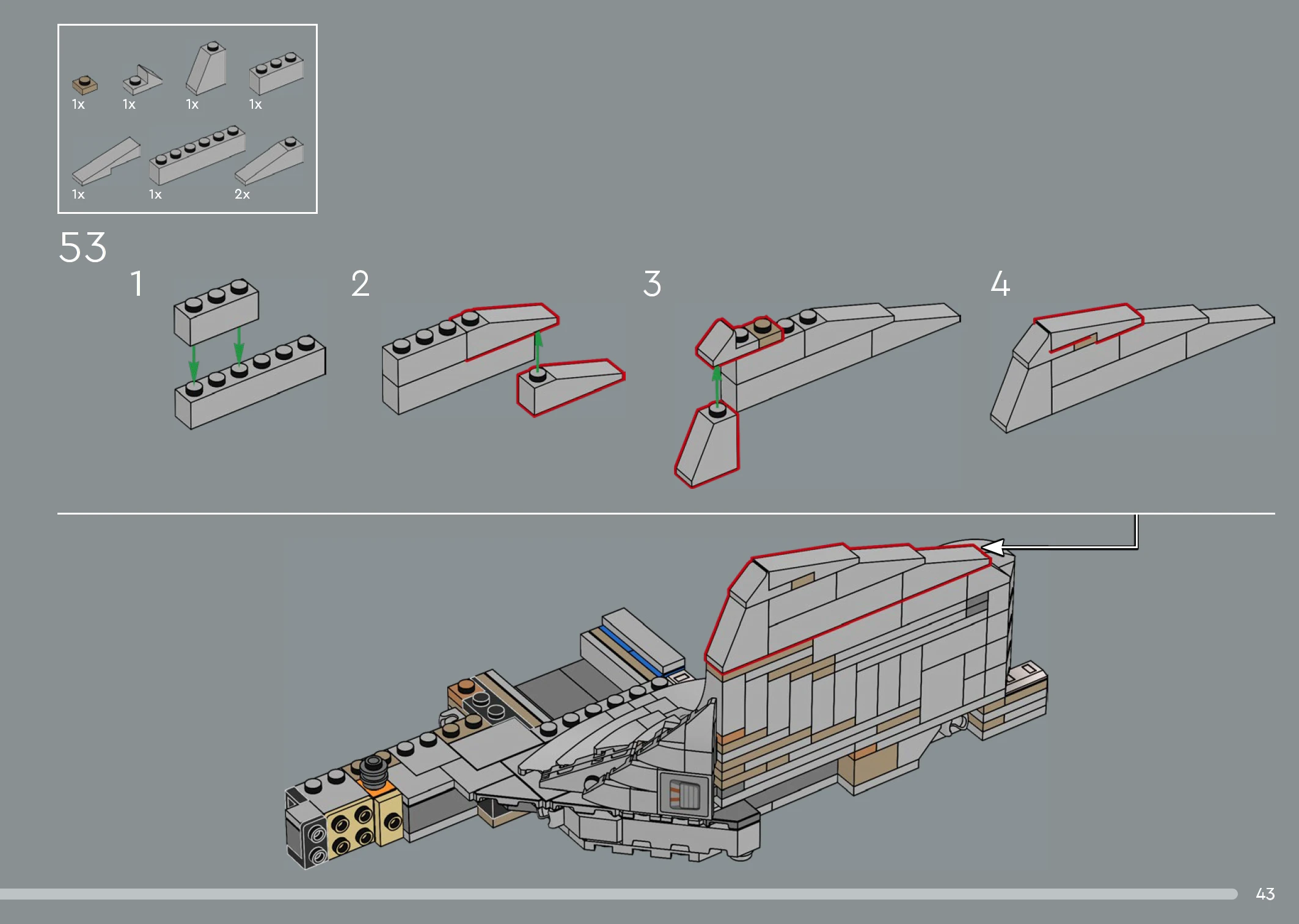 1x 1x 1x 1x

1x 1x 2x

53

1

2

3

4

43