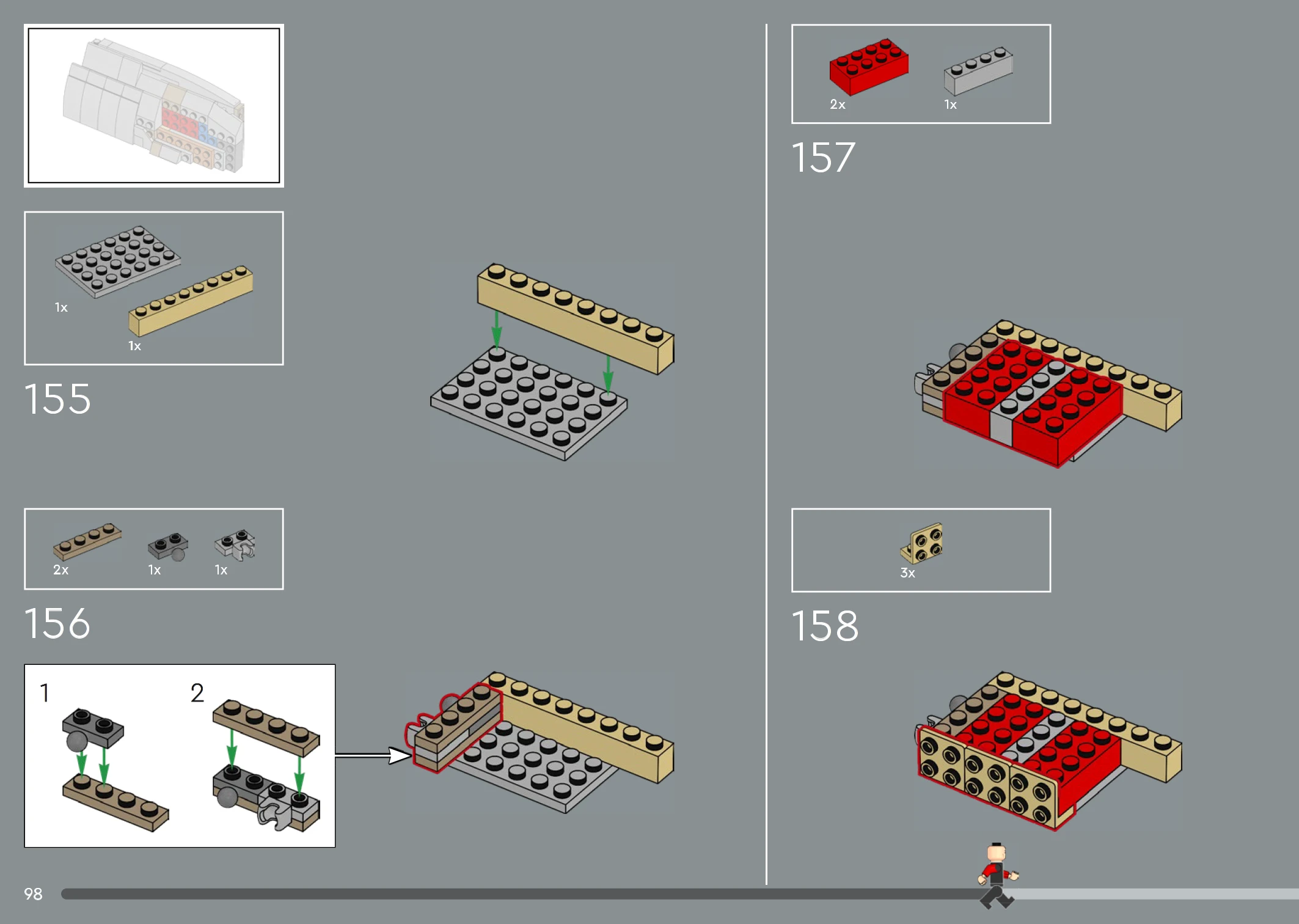 1x

1x

155

2x 1x 1x

156

1

2

2x 1x

157

3x

158

98