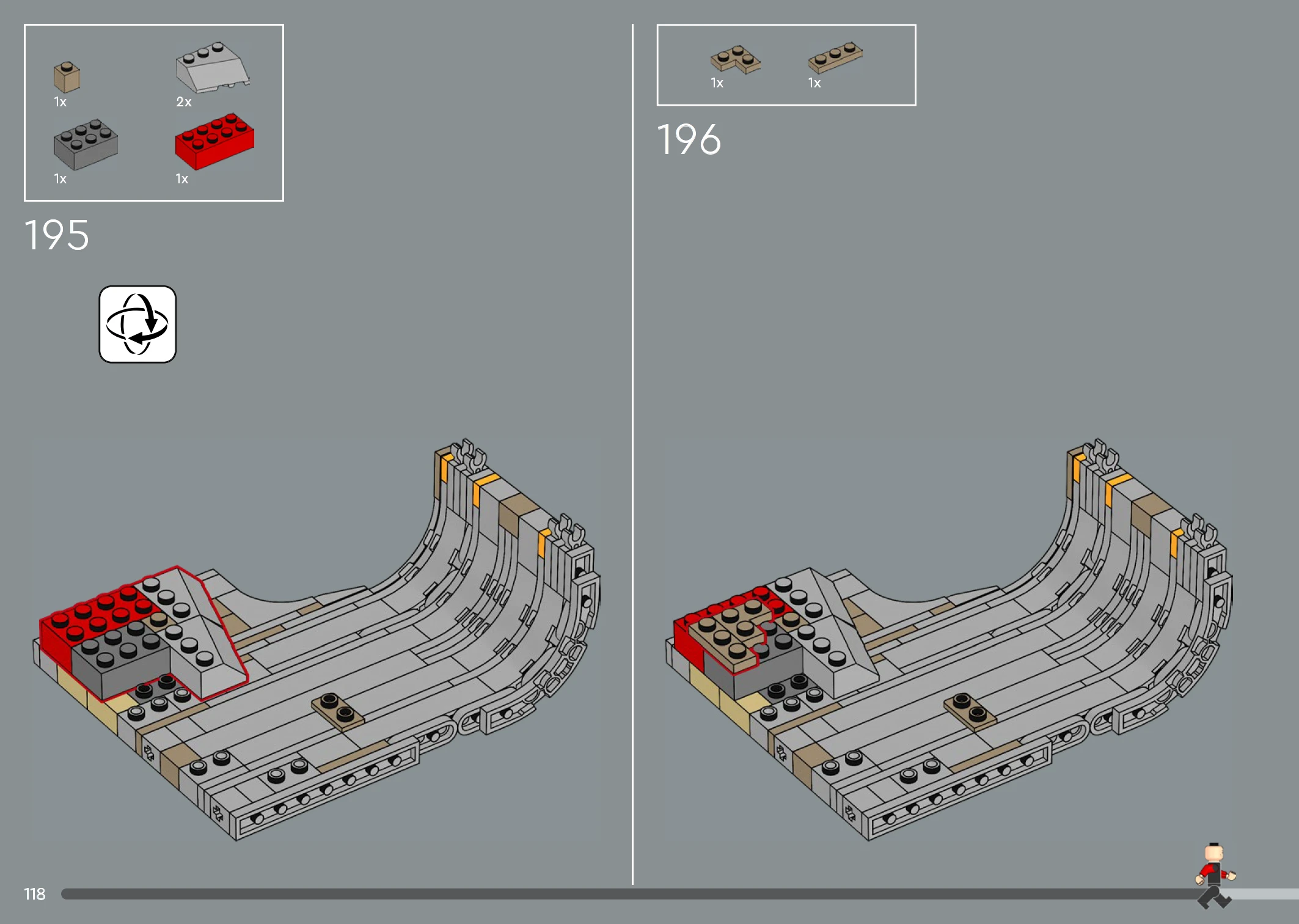 1x

2x

1x

1x

195

1x

1x

196

118