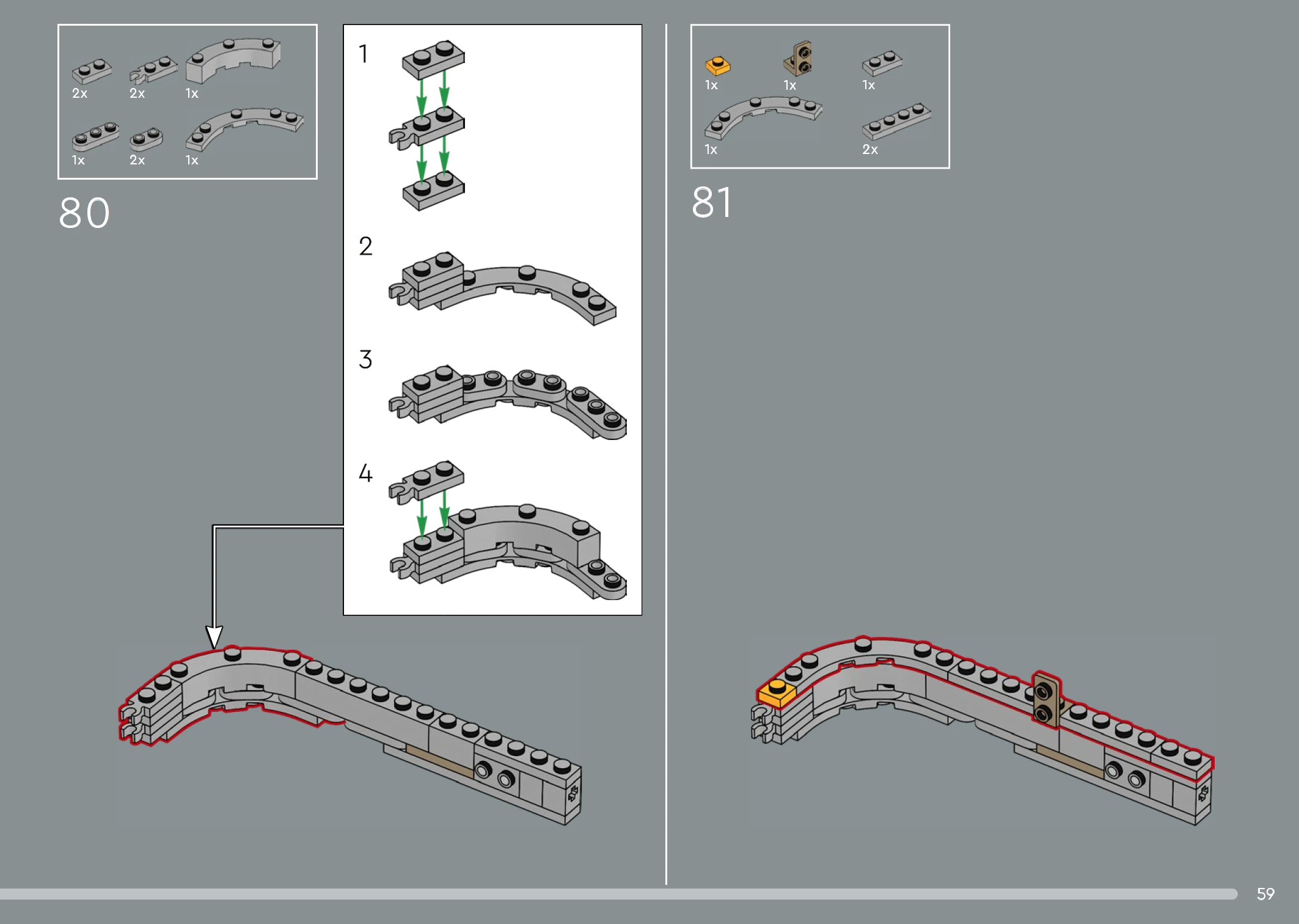 2x 2x 1x
1x 2x 1x

80

1

2

3

4

1x 1x 1x
1x 2x

81

59