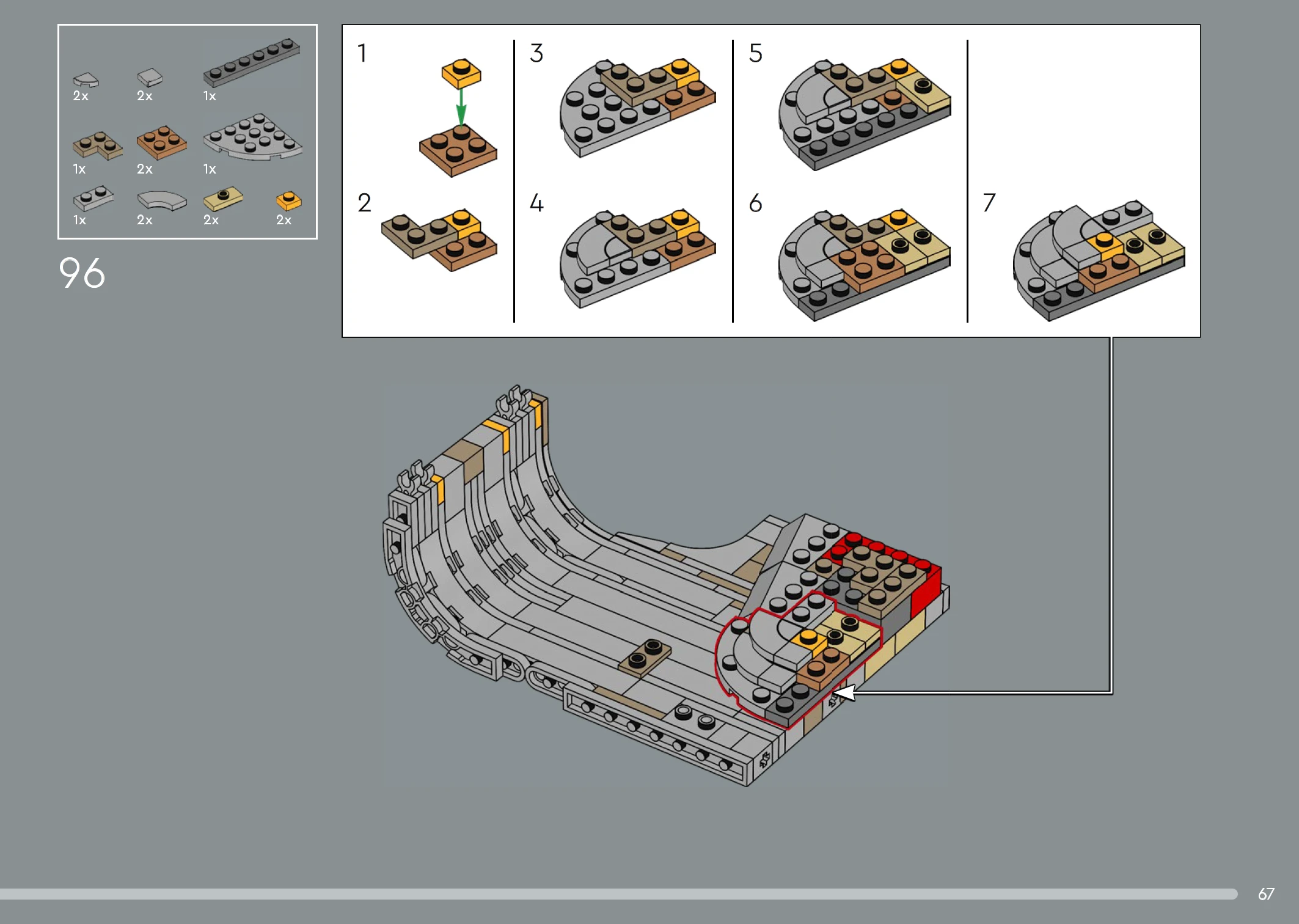 2x 2x 1x

1x 2x 1x

1x 2x 2x 2x

96

1

2

3

4

5

6

7

67