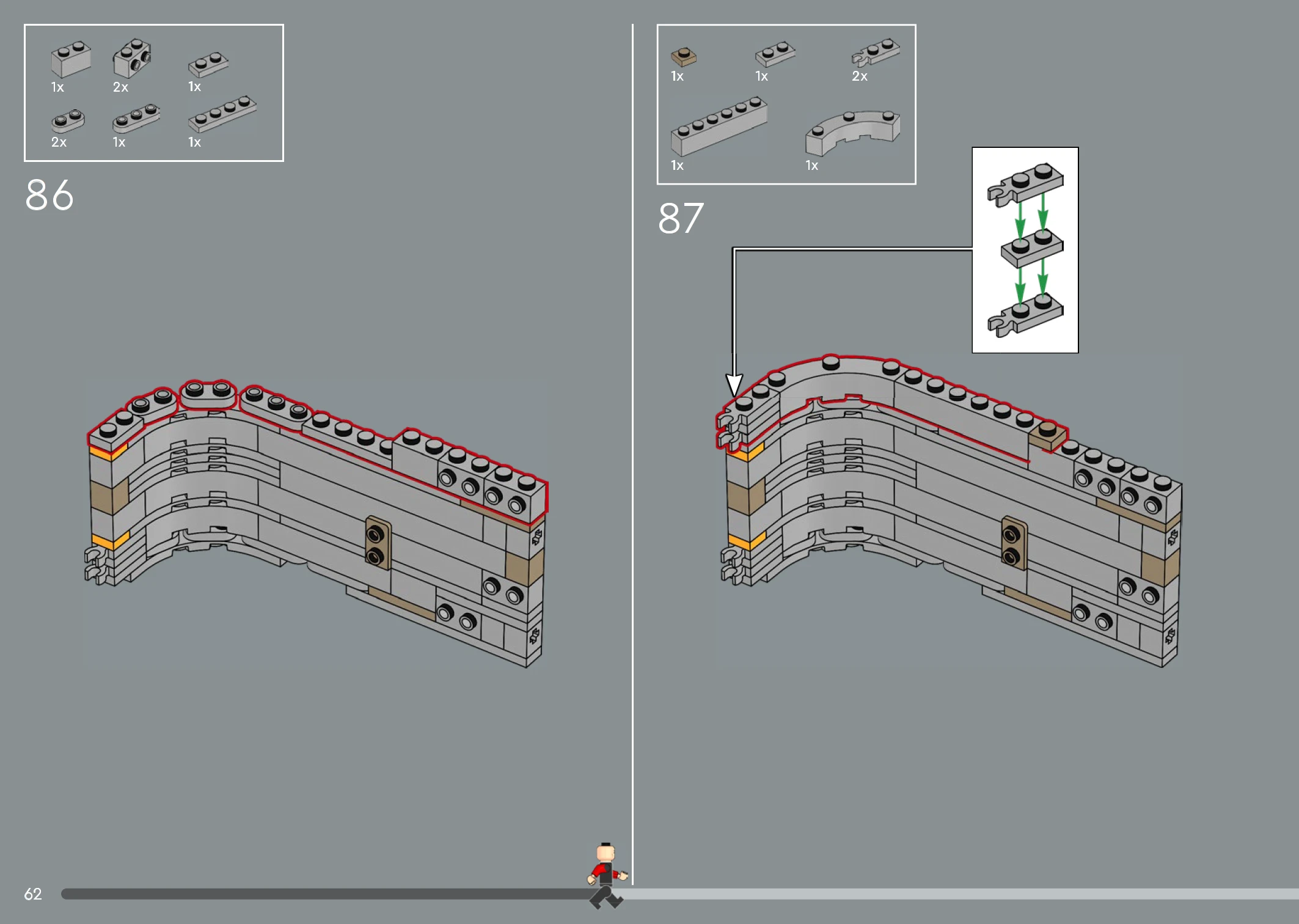 1x 2x 1x
2x 1x 1x

86

1x 1x 2x
1x 1x

87

62