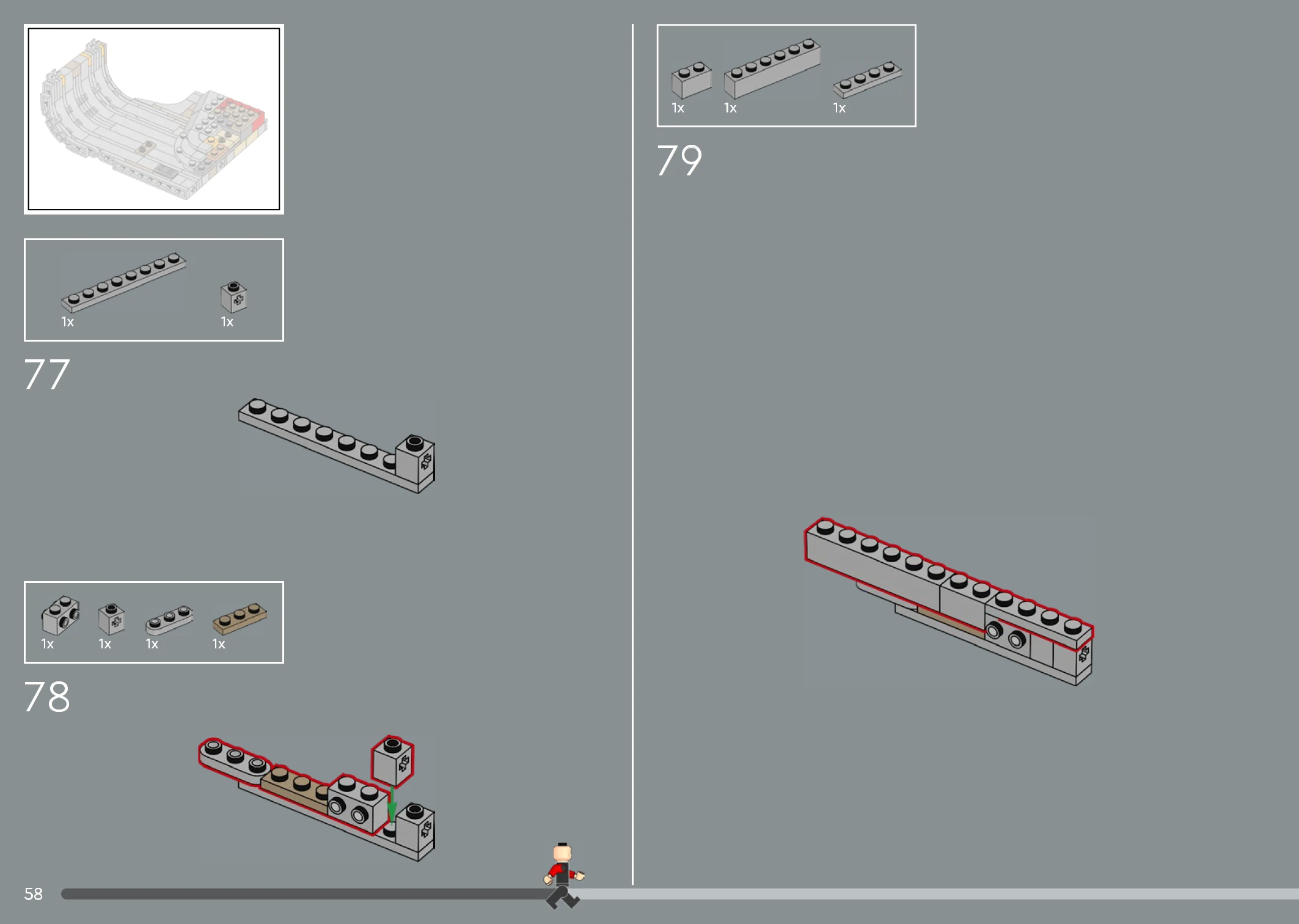 1x 1x

77

1x 1x 1x 1x

78

1x 1x 1x

79

58