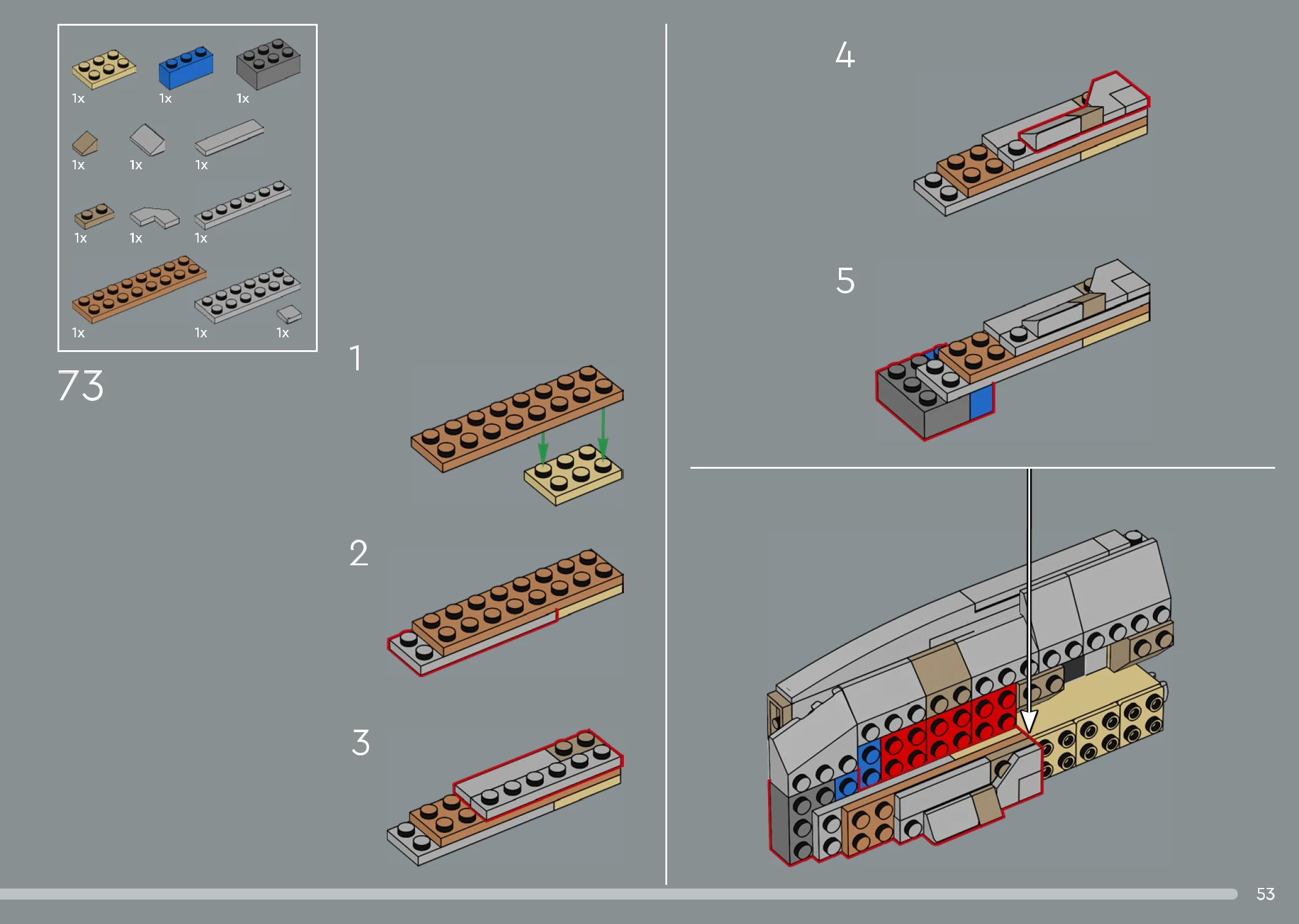 1x 1x 1x

1x 1x 1x

1x 1x 1x

1x 1x 1x

73

1

2

3

4

5

53