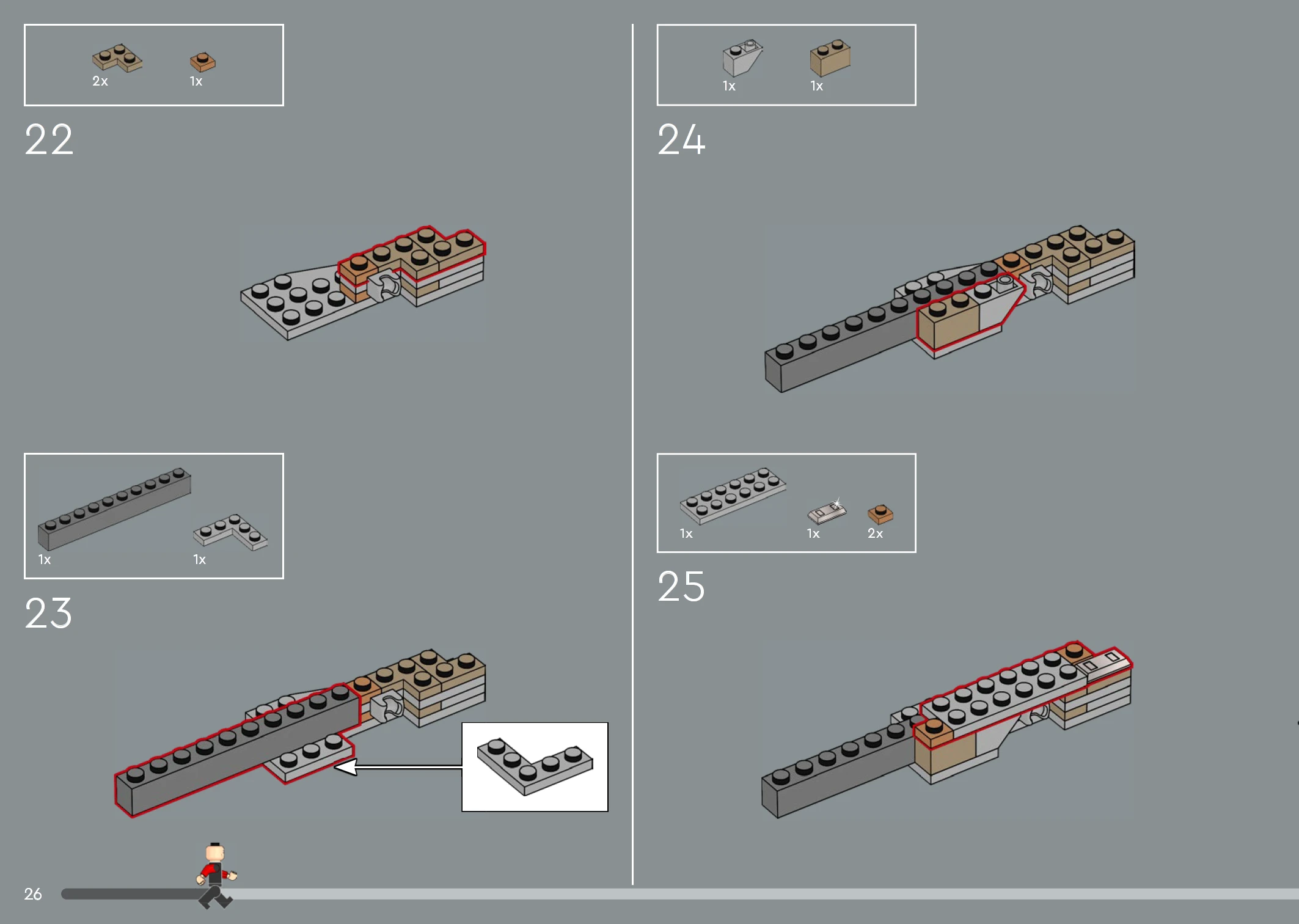 2x 1x

22

1x 1x

23

1x 1x

24

1x 1x 2x

25

26