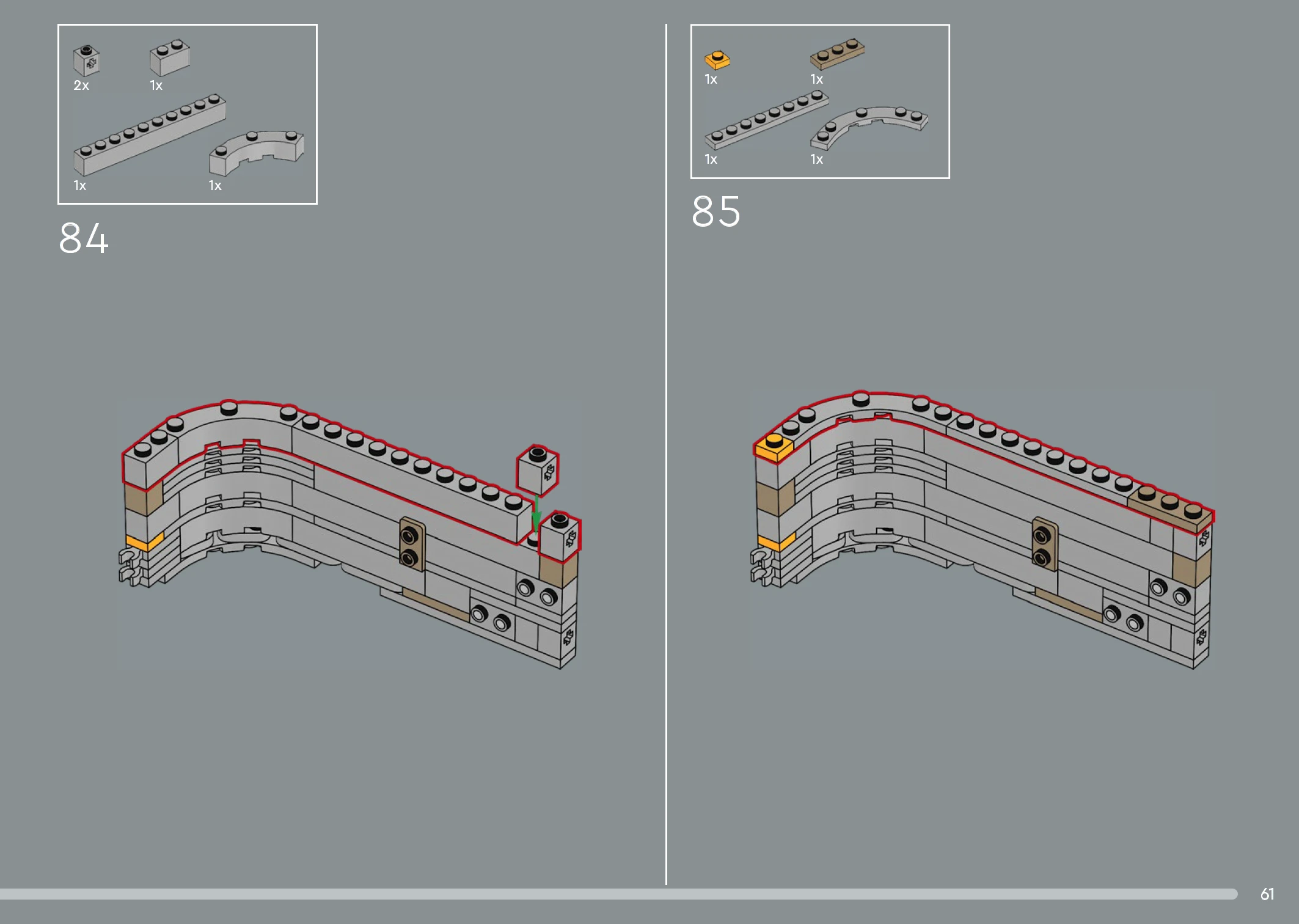 2x
1x
1x
1x

84

1x
1x
1x
1x

85

61