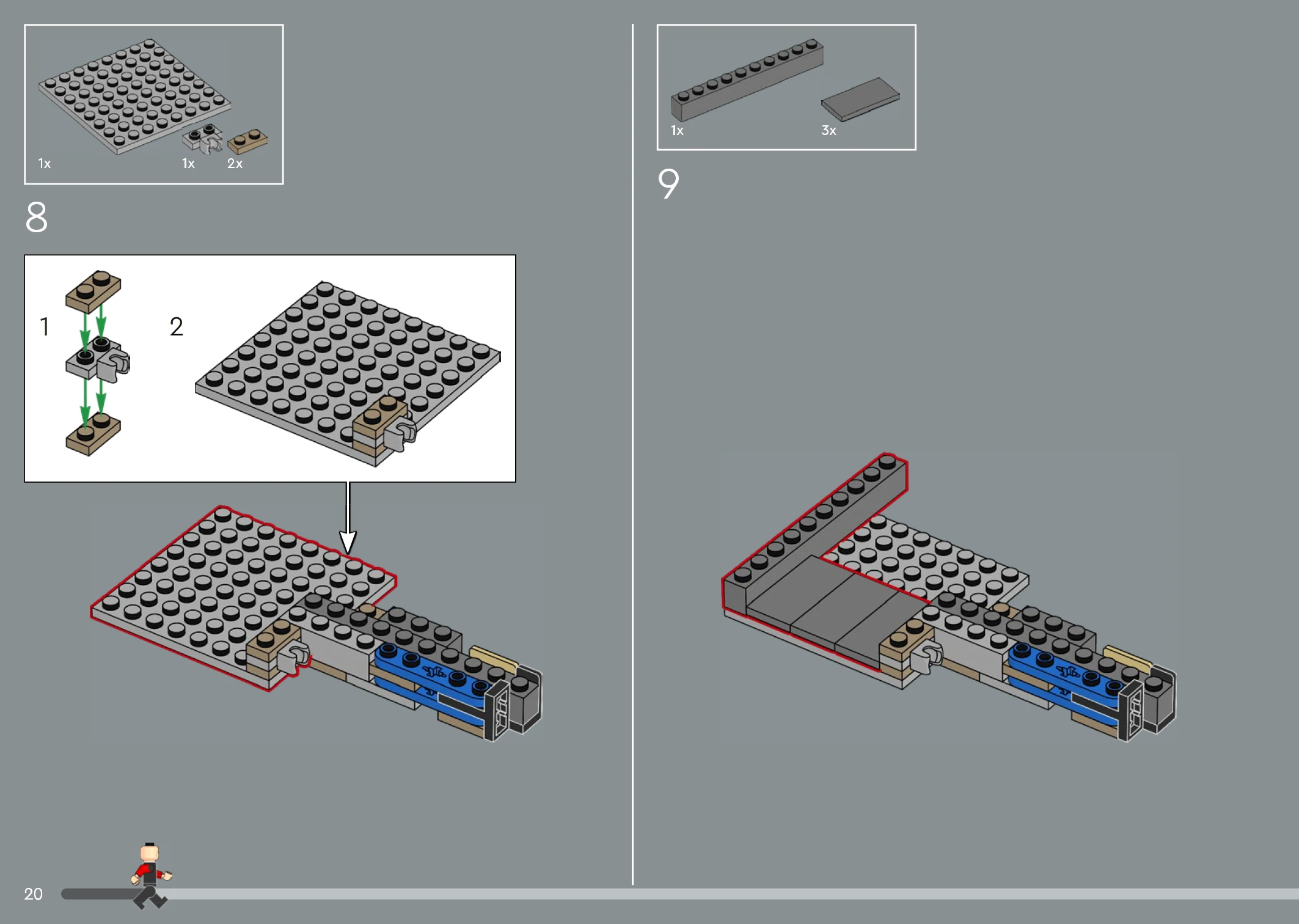 1x
1x
2x

8

1
2

1x
3x

9

20