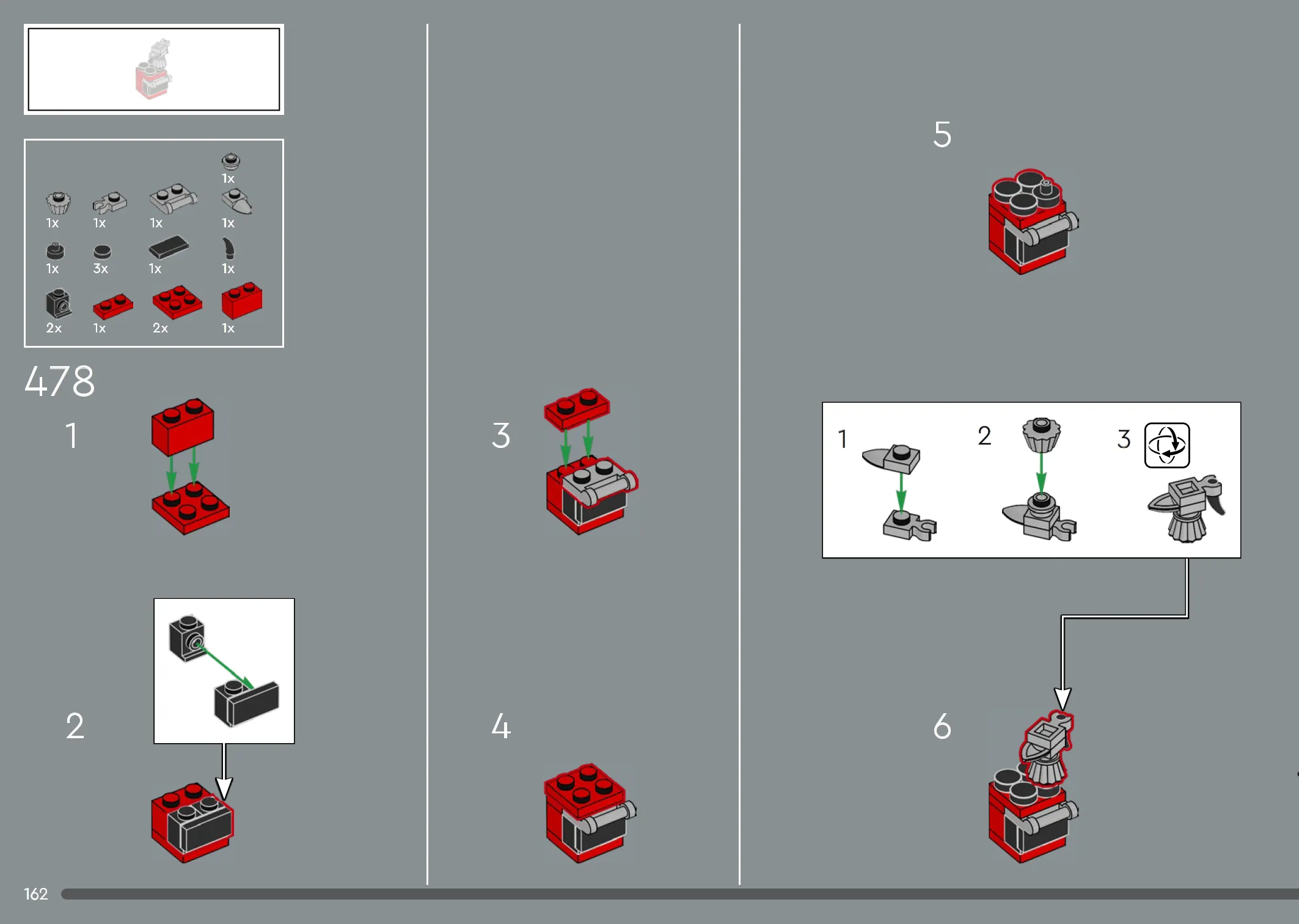 1x

1x 1x 1x 1x

1x 3x 1x 1x

2x 1x 2x 1x

478

1

2

3

4

5

1

2

3

6

162