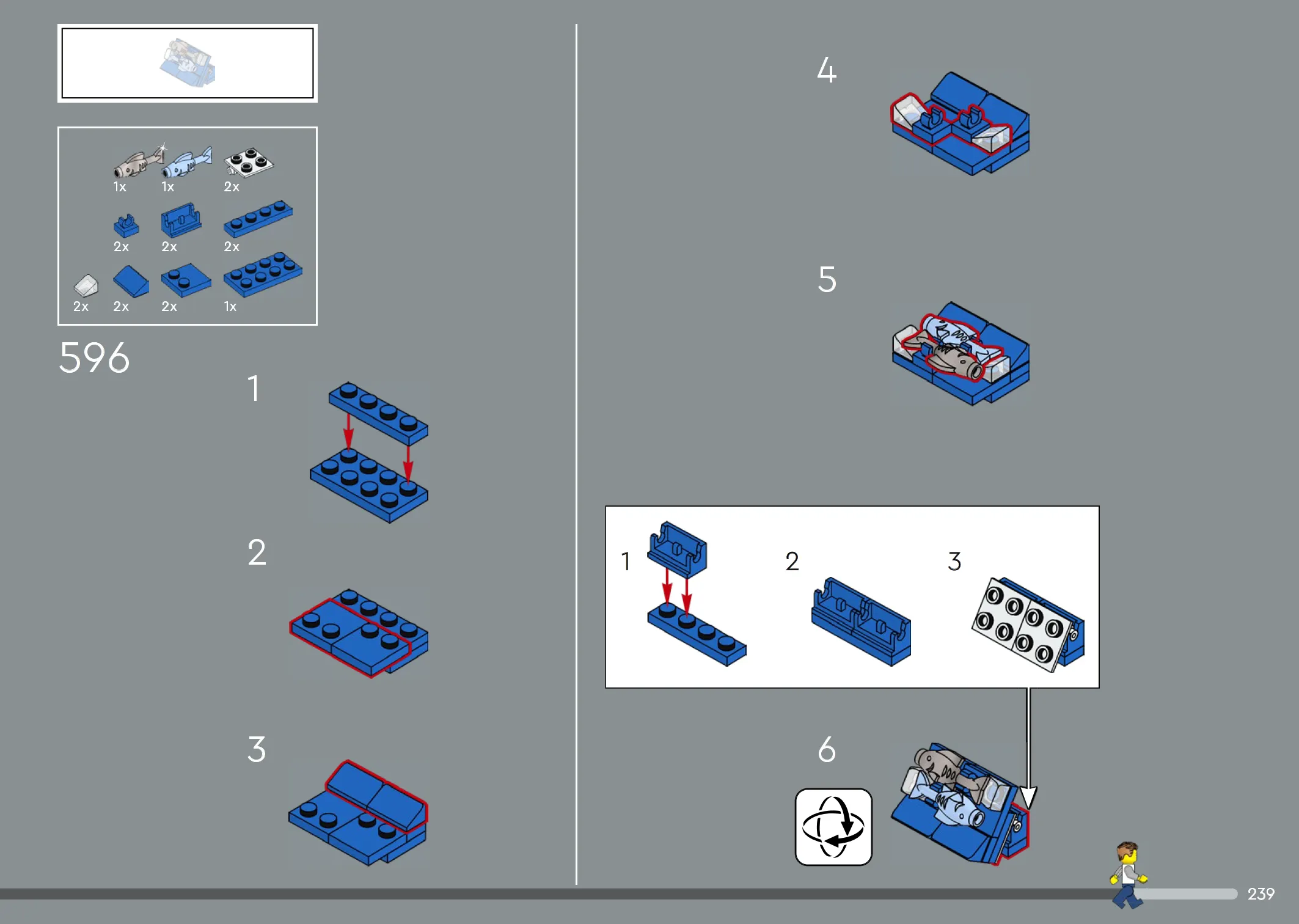 1x 1x 2x

2x 2x 2x

2x 2x 2x 1x

596

1

2

3

4

5

1

2

3

6

239