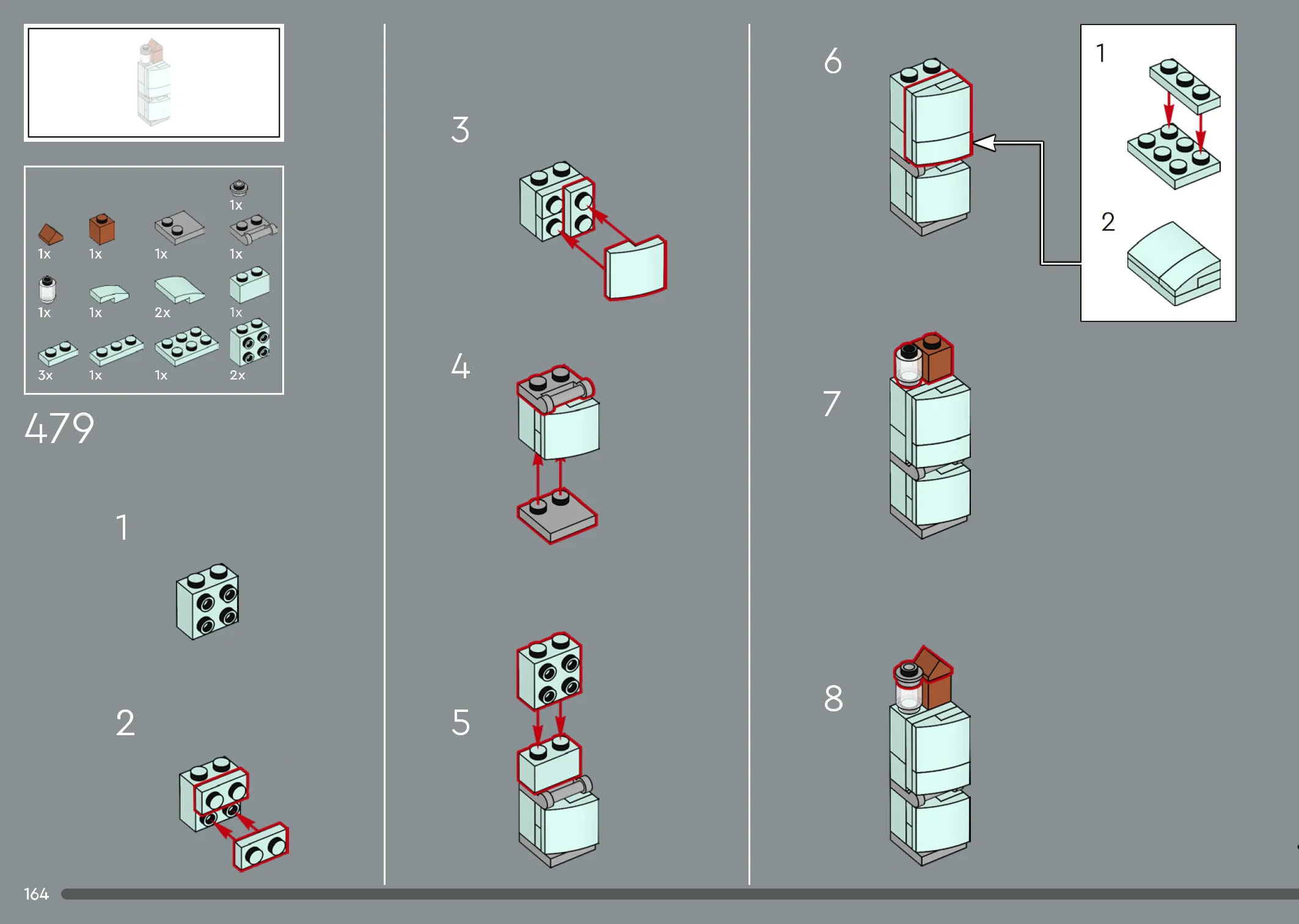 1x

1x 1x 1x 1x

1x 1x 2x 1x

3x 1x 1x 2x

479

1

2

3

4

5

6

1

2

7

8

164