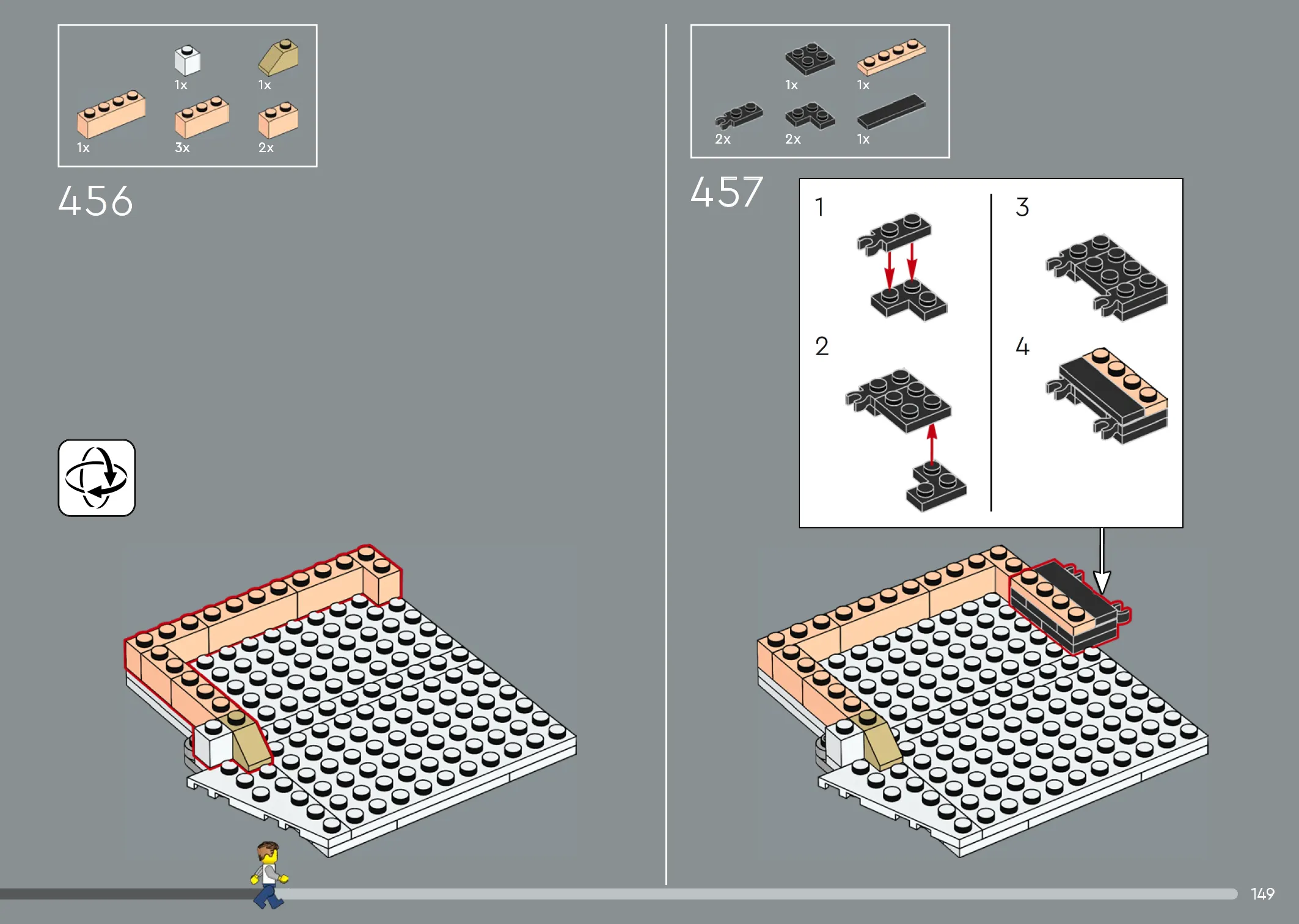 1x
1x
1x
3x
2x

456

1x
1x
2x
2x
1x

457

1
2
3
4

149