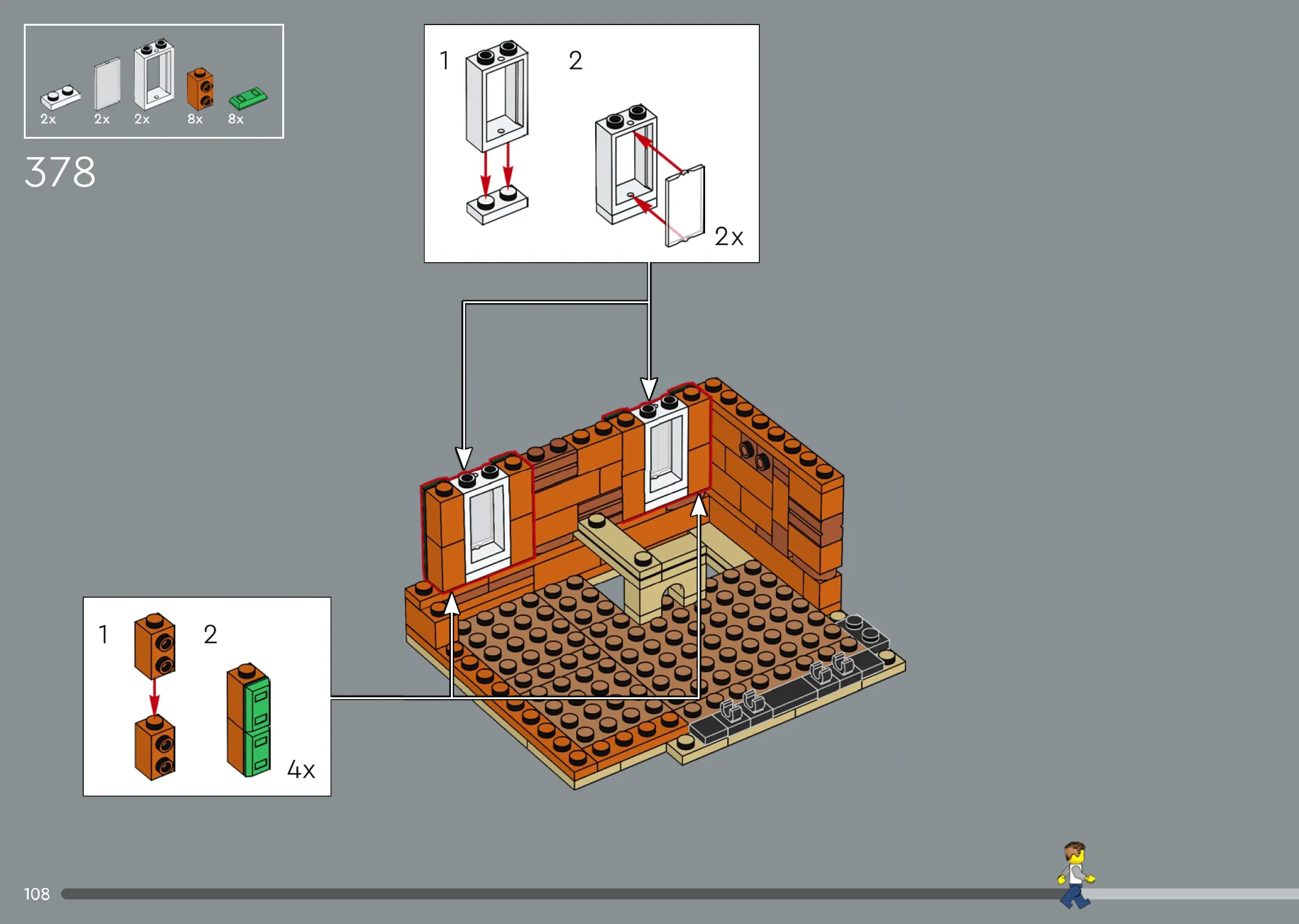 2x 2x 2x 8x 8x

378

1 2

2x

1 2

4x

108