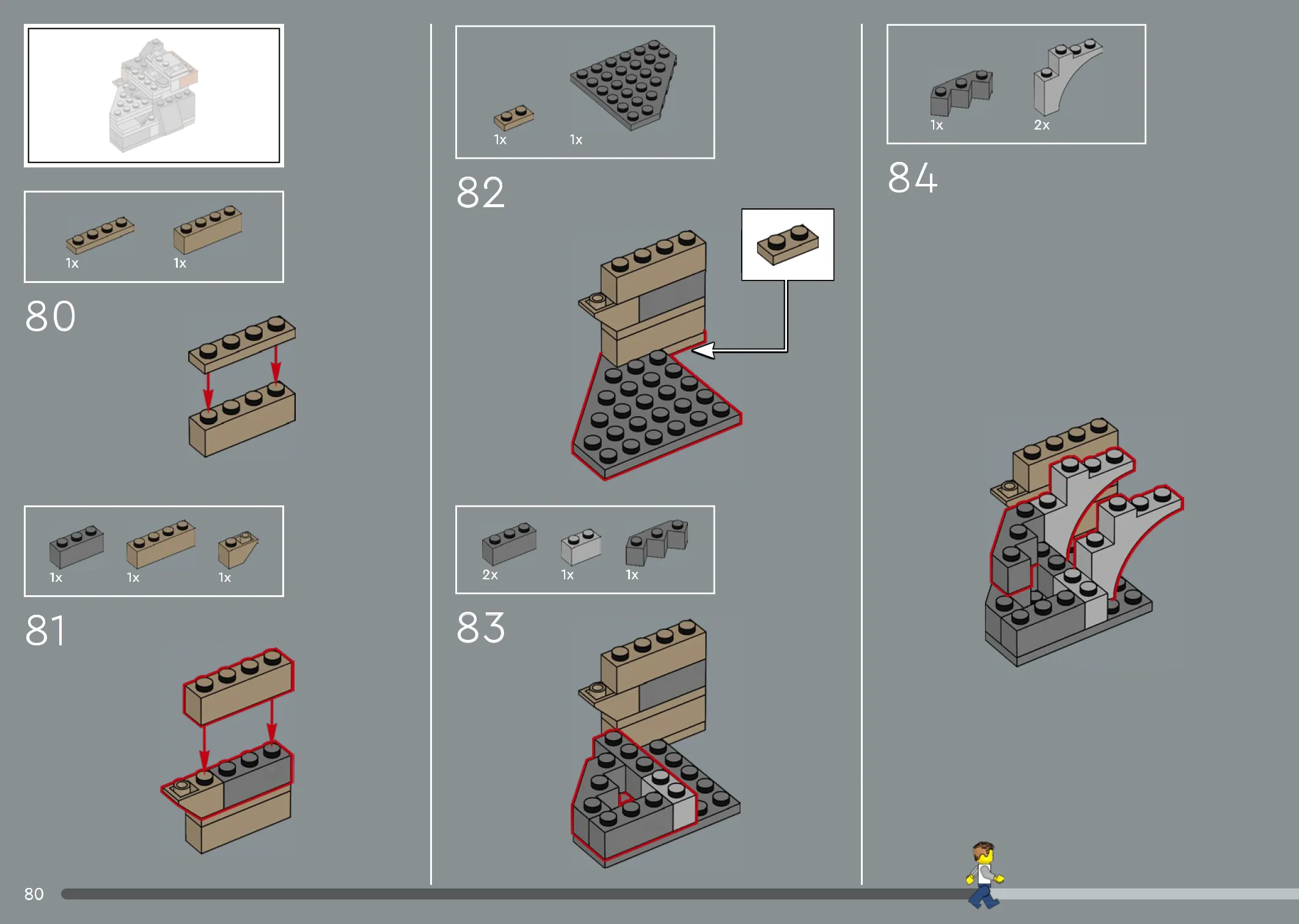 1x 1x

80

1x 1x 1x

81

1x 1x

82

2x 1x 1x

83

1x 2x

84

80