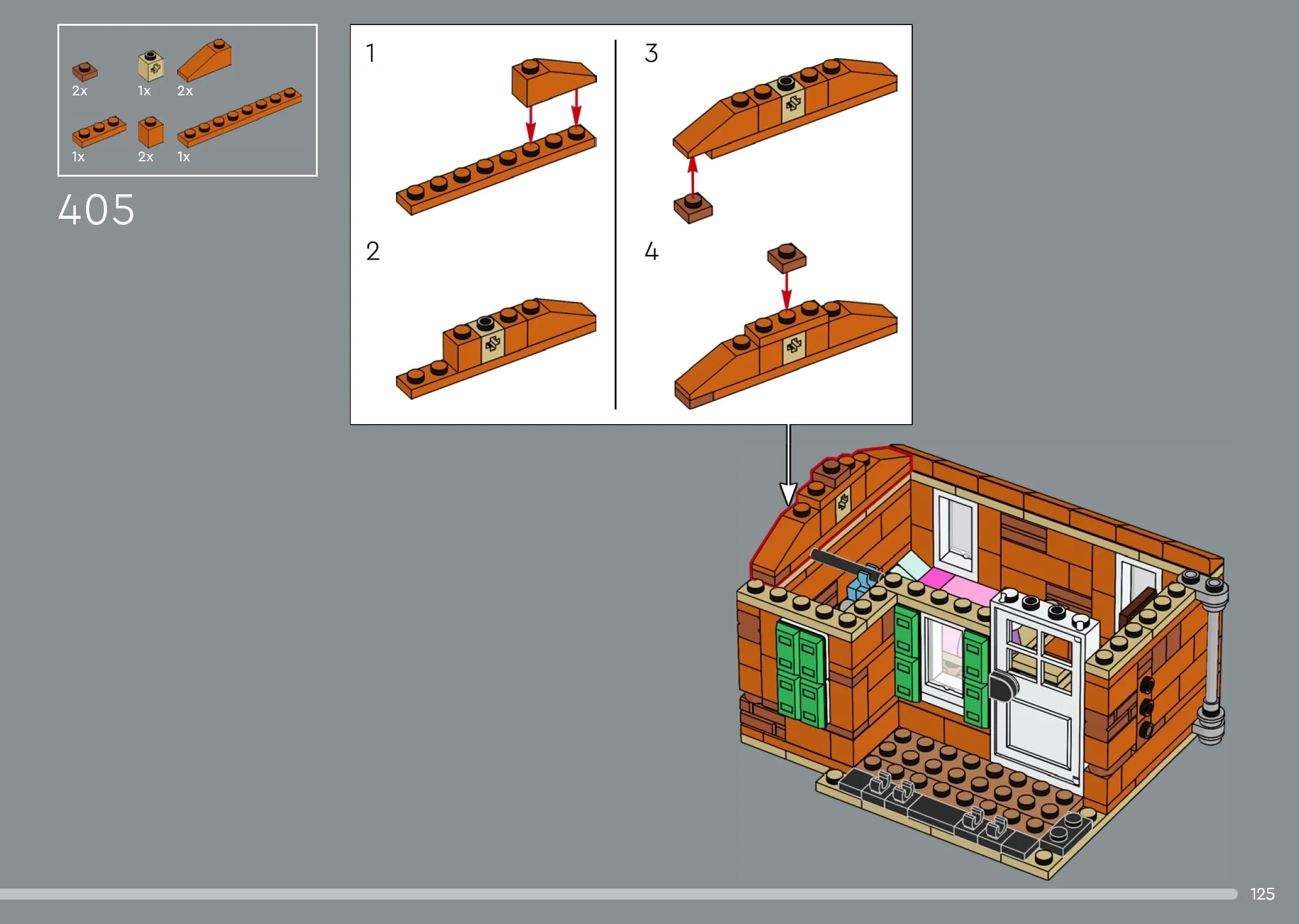 2x
1x
2x
1x
2x
1x

405

1

2

3

4

125