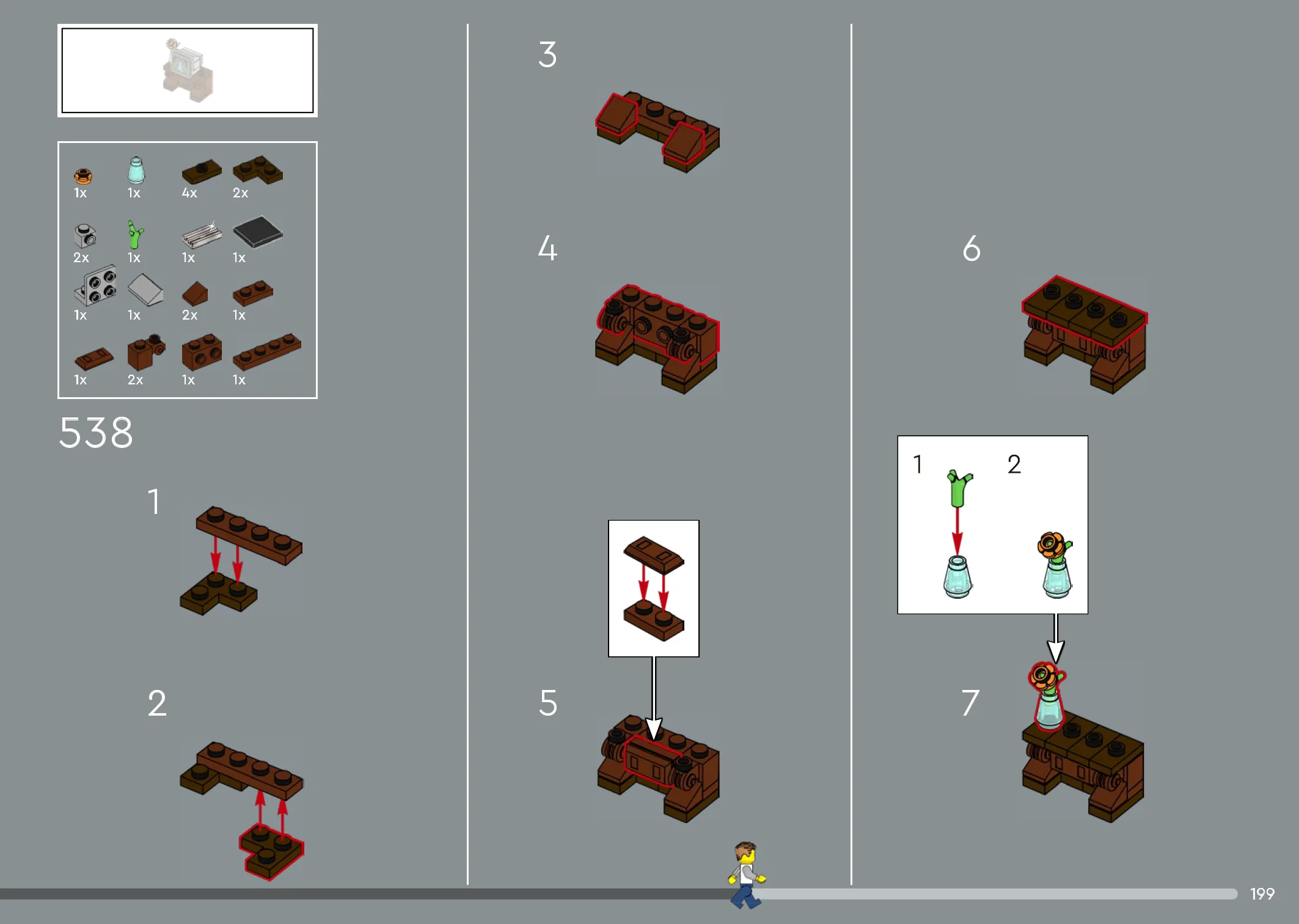 1x 1x 4x 2x

2x 1x 1x 1x

1x 1x 2x 1x

1x 2x 1x 1x

538

1

2

3

4

5

6

1 2

7

199